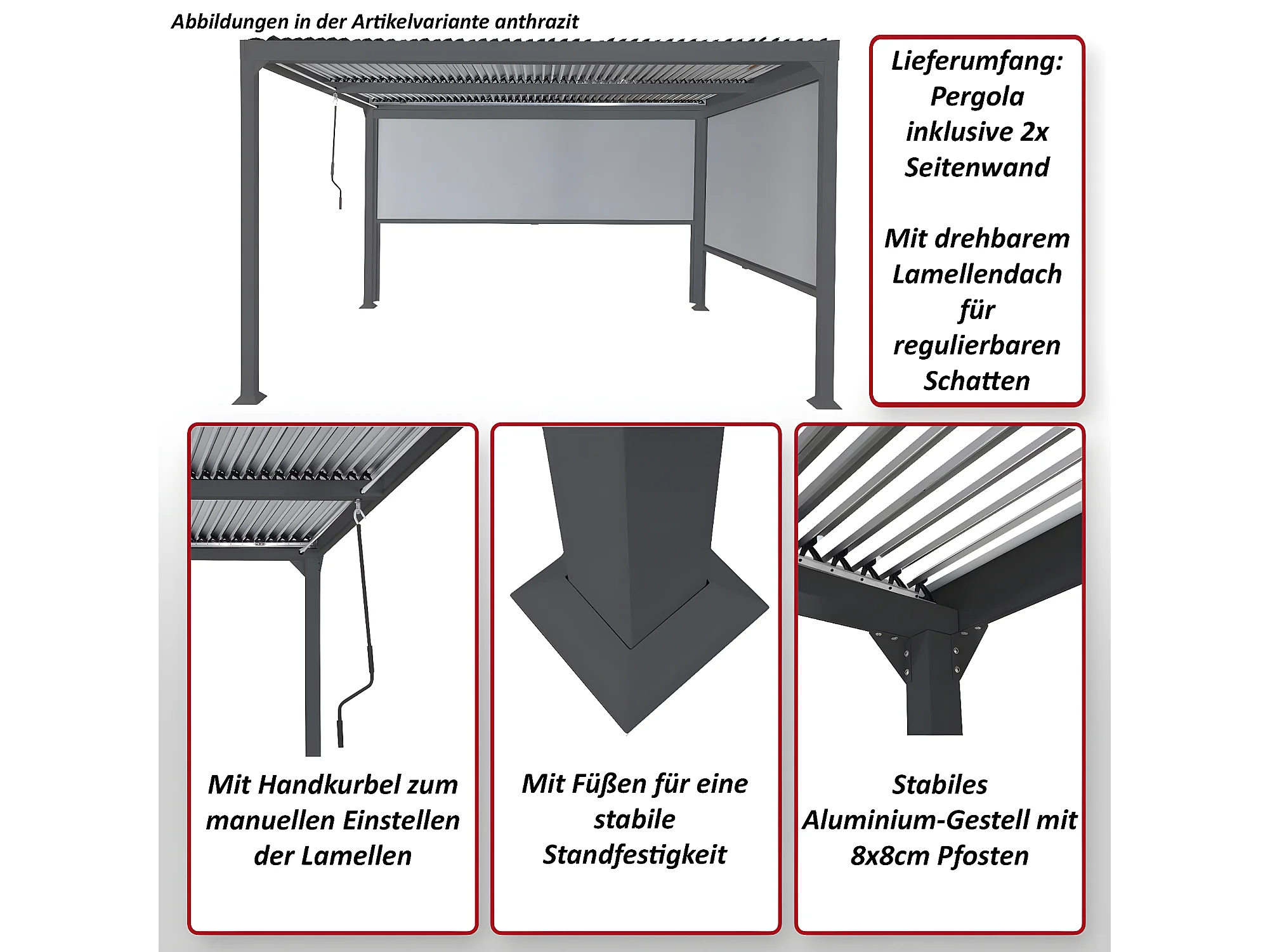 Abbildungen in der Artikelvariante anthrazit

Lieferumfang: Pergola inklusive 2x Seitenwand

Mit drehbarem Lamellendach für regulierbaren Schatten

Mit Handkurbel zum manuellen Einstellen der Lamellen

Mit Füßen für eine stabile Standfestigkeit

Stabiles Aluminium-Gestell mit 8x8cm Pfosten