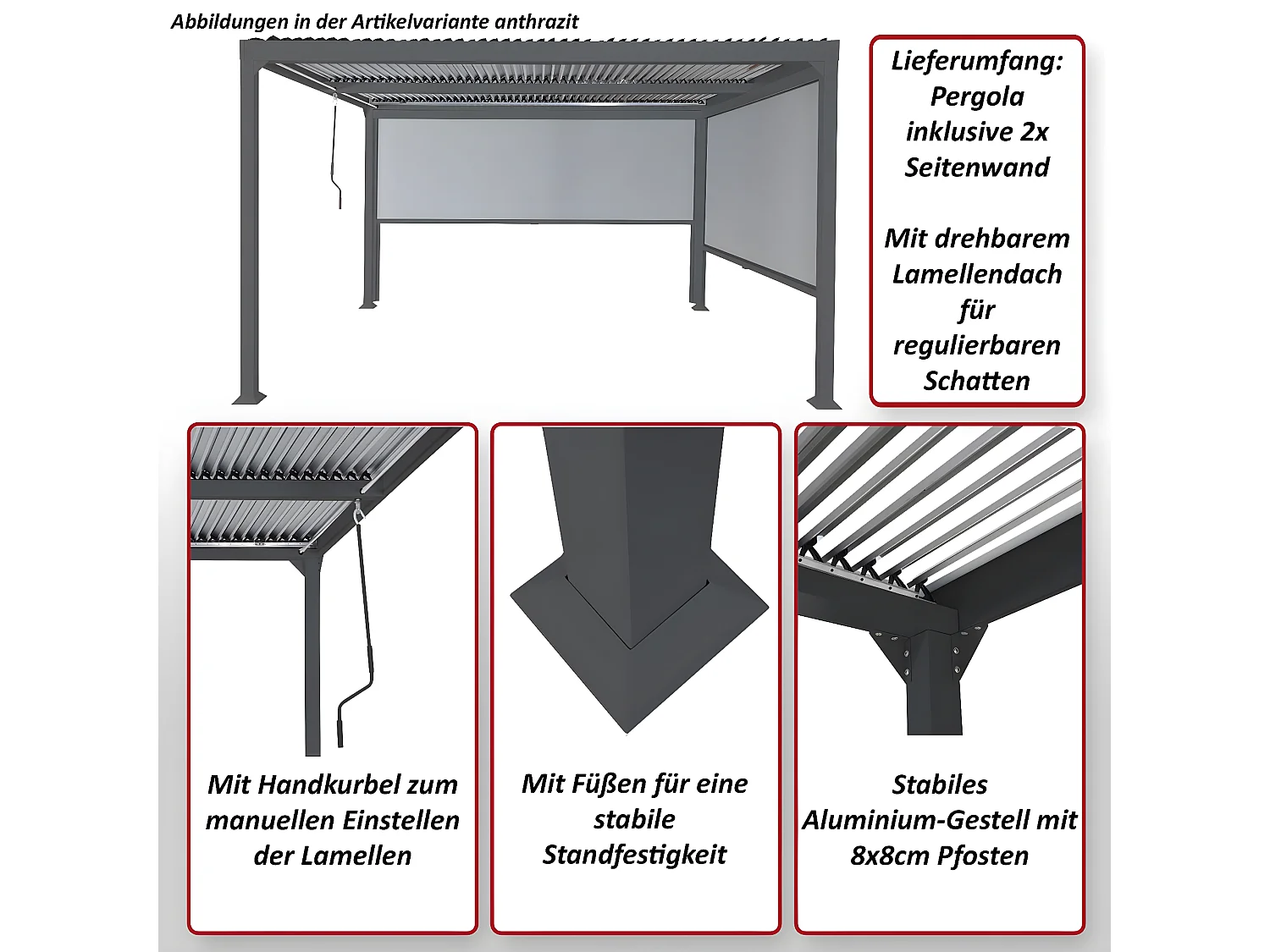 Abbildungen in der Artikelvariante anthrazit

Lieferumfang: Pergola inklusive 2x Seitenwand

Mit drehbarem Lamellendach für regulierbaren Schatten

Mit Handkurbel zum manuellen Einstellen der Lamellen

Mit Füßen für eine stabile Standfestigkeit

Stabiles Aluminium-Gestell mit 8x8cm Pfosten