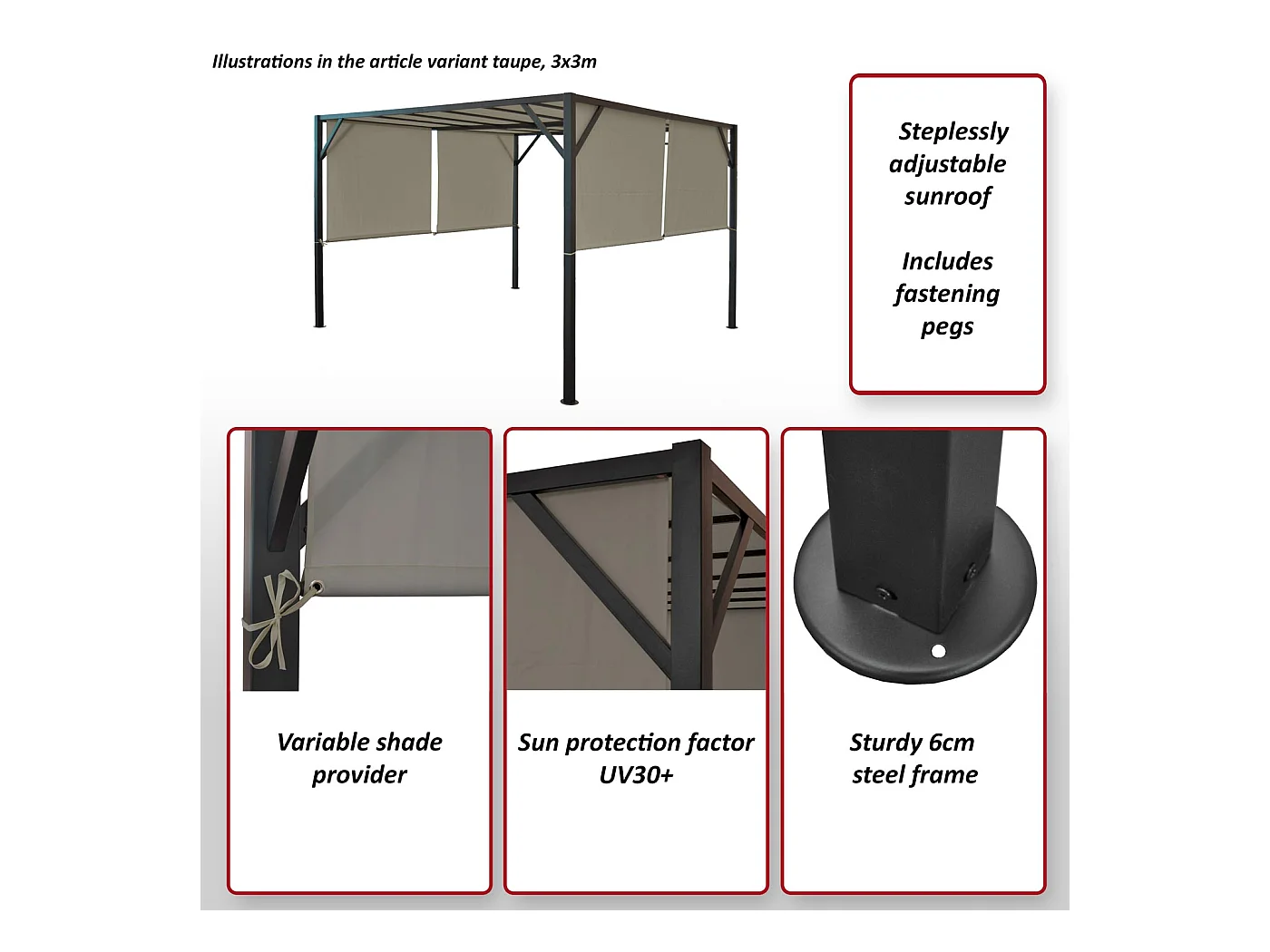 Illustrations in the article variant taupe, 3x3m

Steplessly adjustable sunroof

Includes fastening pegs

Variable shade provider

Sun protection factor UV30+

Sturdy 6cm steel frame