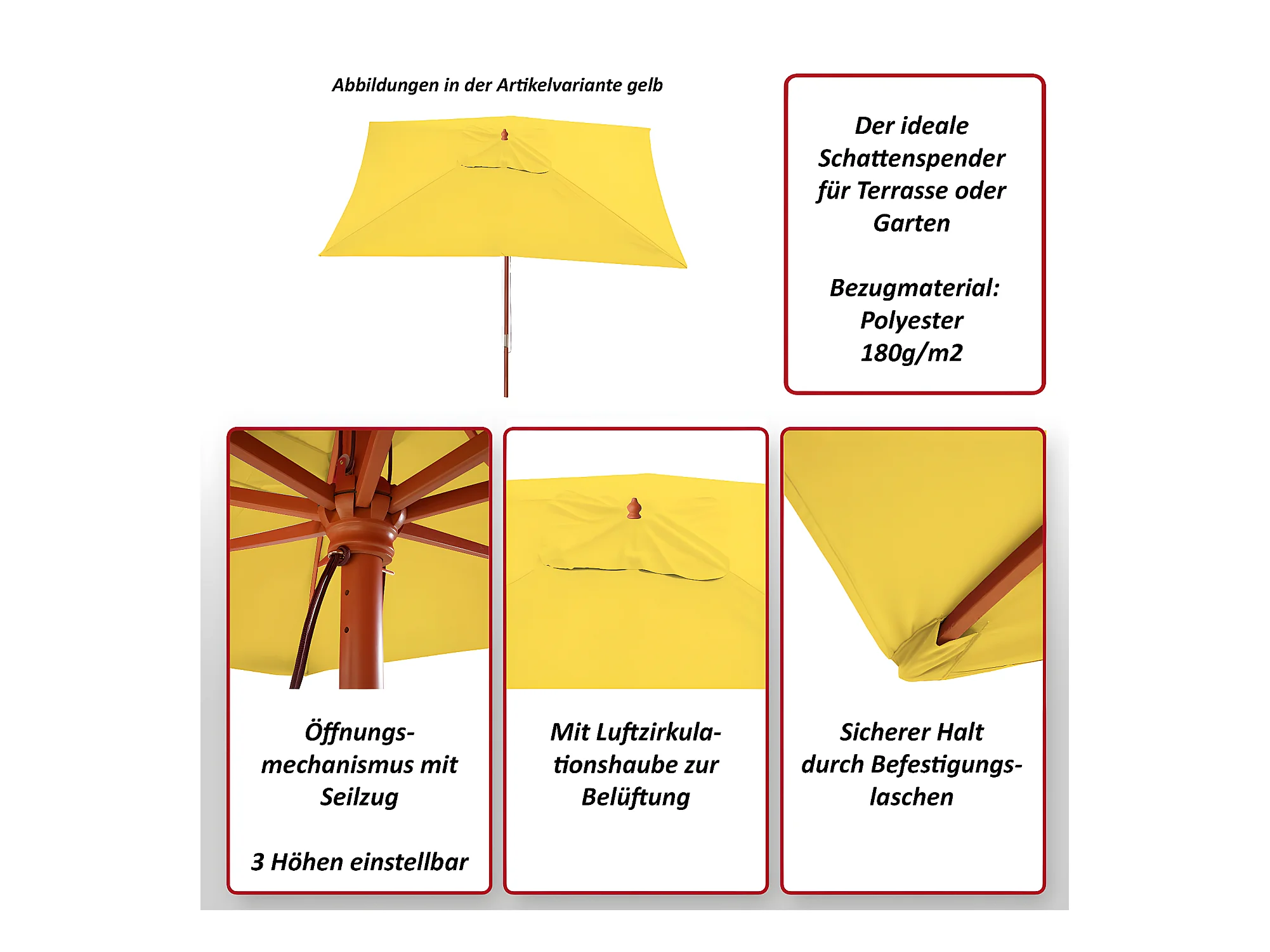 Abbildungen in der Artikelvariante gelb

Der ideale Schattenspender für Terrasse oder Garten

Bezugmaterial: Polyester 180g/m2

Öffnungsmechanismus mit Seilzug

3 Höhen einstellbar

Mit Luftzirkulationshaube zur Belüftung

Sicherer Halt durch Befestigungslaschen