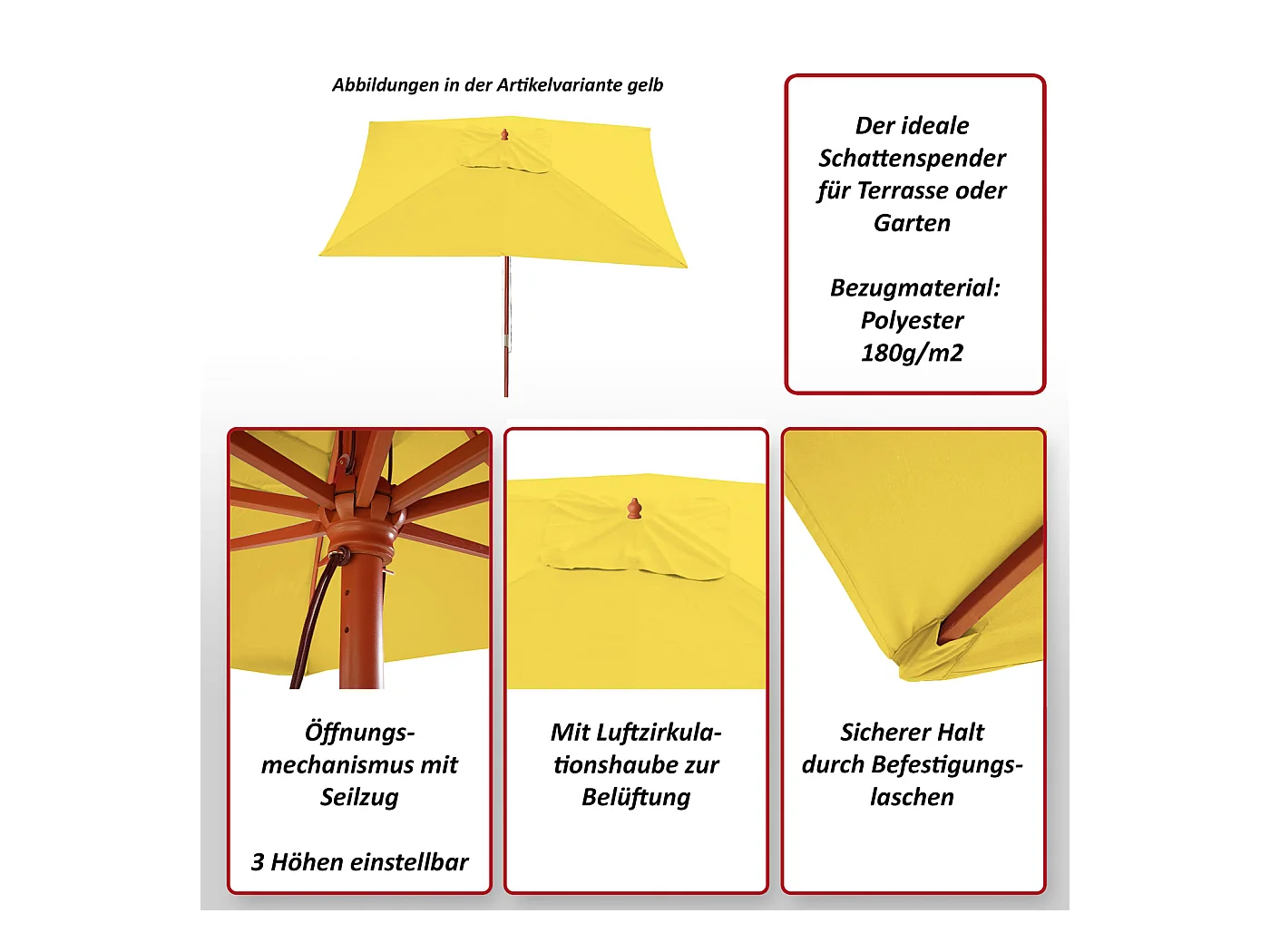 Abbildungen in der Artikelvariante gelb

Der ideale Schattenspender für Terrasse oder Garten

Bezugmaterial: Polyester 180g/m2

Öffnungsmechanismus mit Seilzug

3 Höhen einstellbar

Mit Luftzirkulationshaube zur Belüftung

Sicherer Halt durch Befestigungslaschen