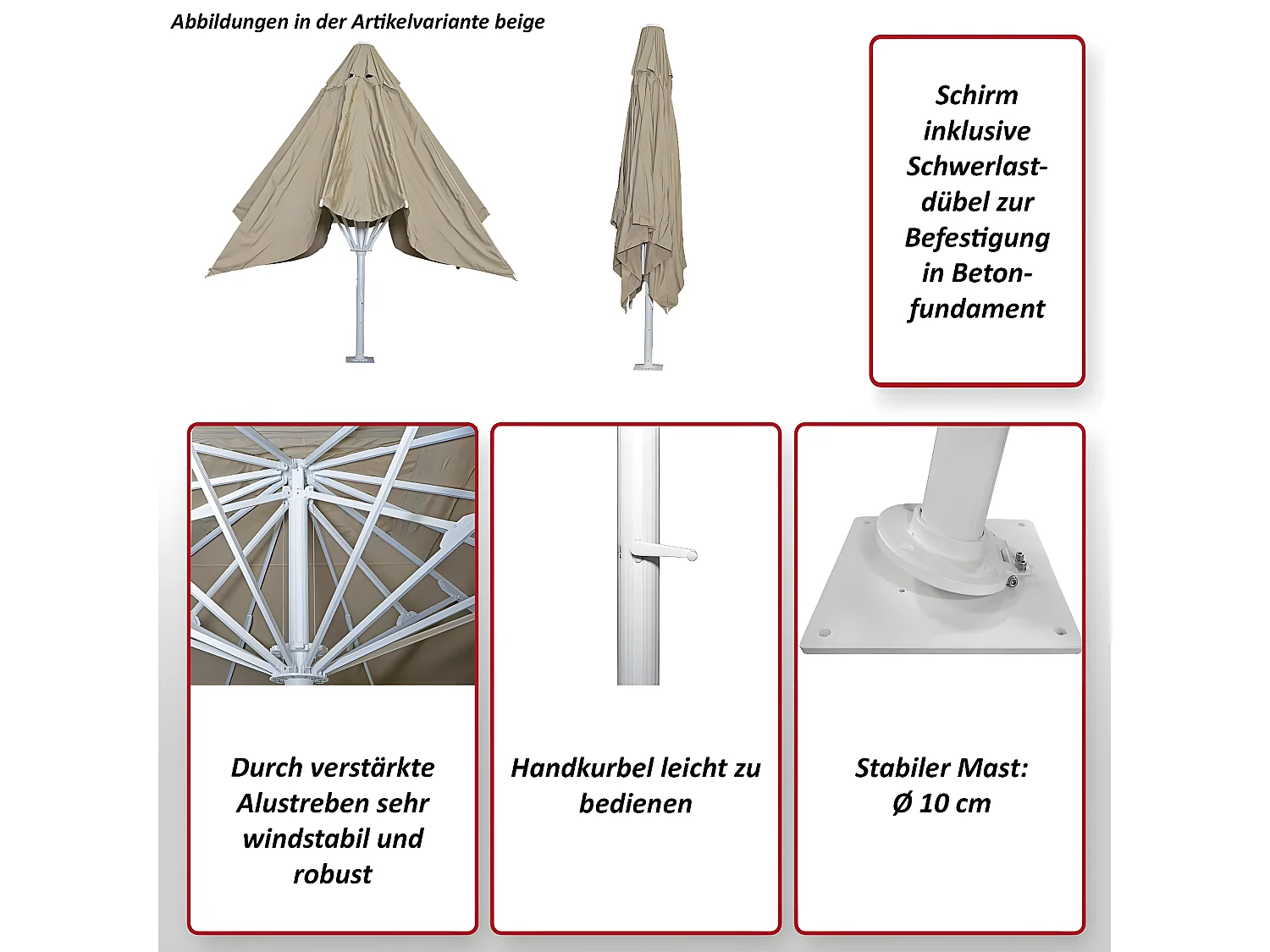 Abbildungen in der Artikelvariante beige

Schirm inklusive Schwerlastdübel zur Befestigung in Betonfundament

Durch verstärkte Alustreben sehr windstabil und robust

Handkurbel leicht zu bedienen

Stabiler Mast: Ø 10 cm