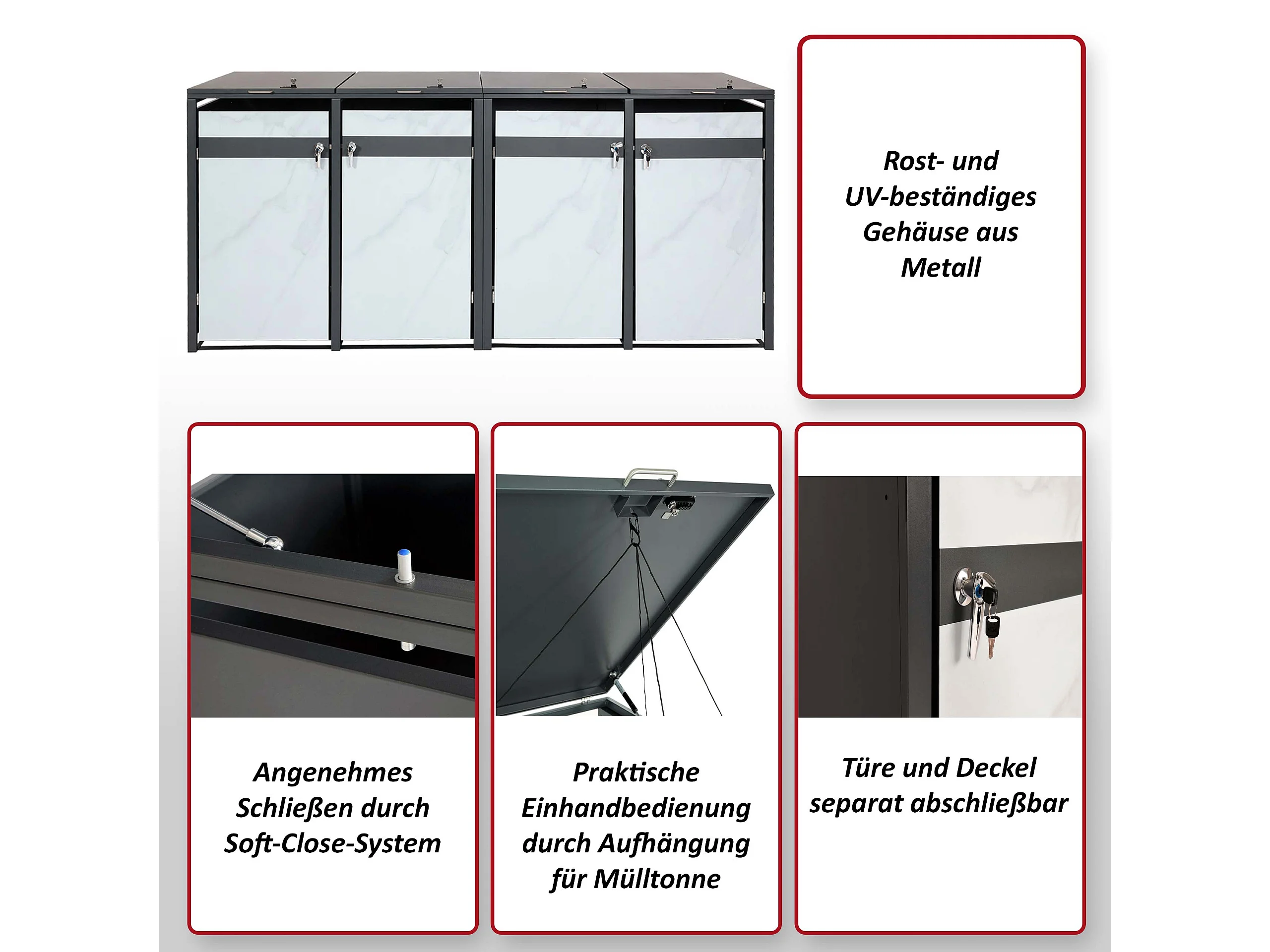 Rost- und UV-beständiges Gehäuse aus Metall

Angenehmes Schließen durch Soft-Close-System

Praktische Einhandbedienung durch Aufhängung für Mülltonne

Türe und Deckel separat abschließbar