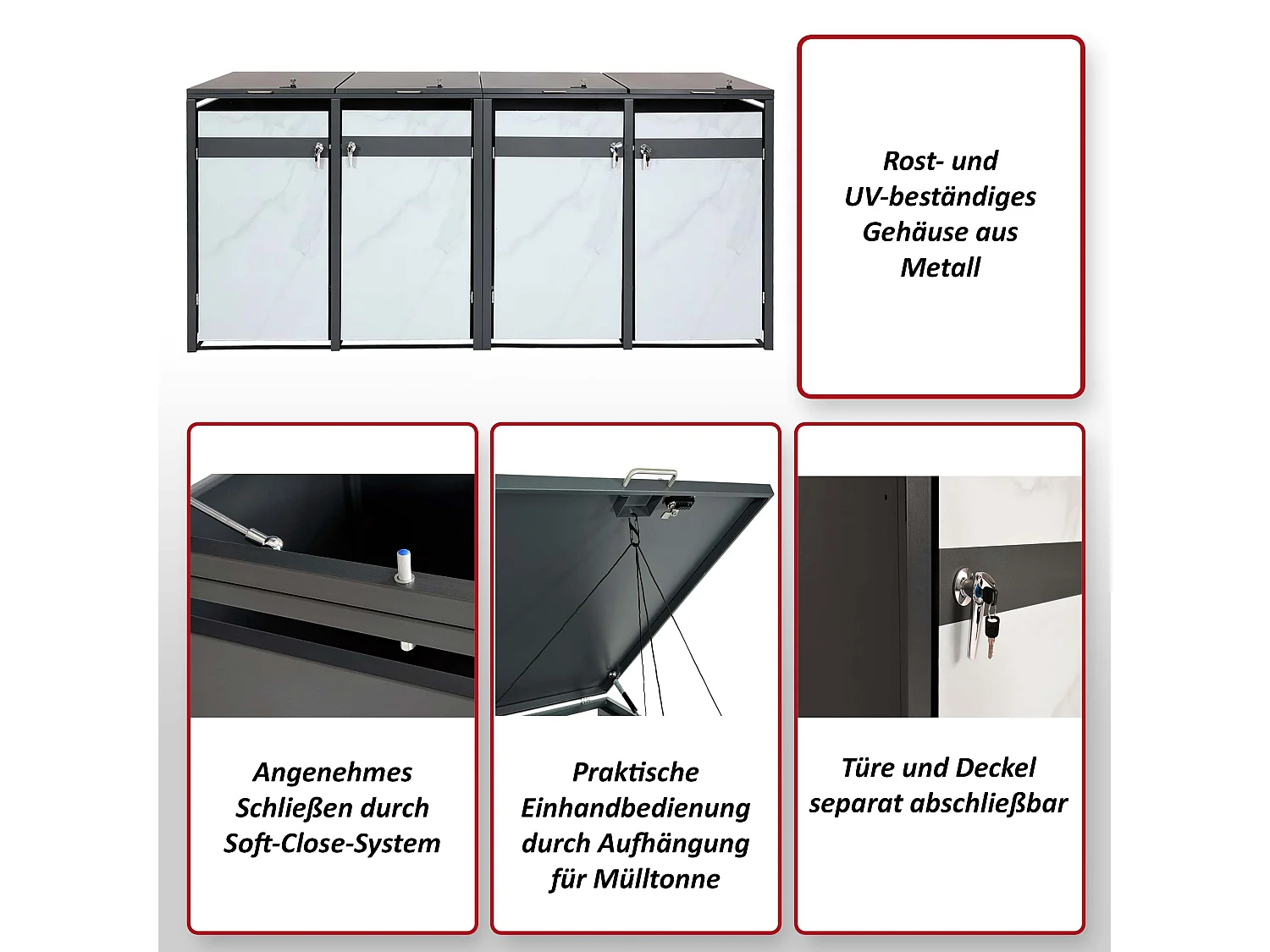 Rost- und UV-beständiges Gehäuse aus Metall

Angenehmes Schließen durch Soft-Close-System

Praktische Einhandbedienung durch Aufhängung für Mülltonne

Türe und Deckel separat abschließbar