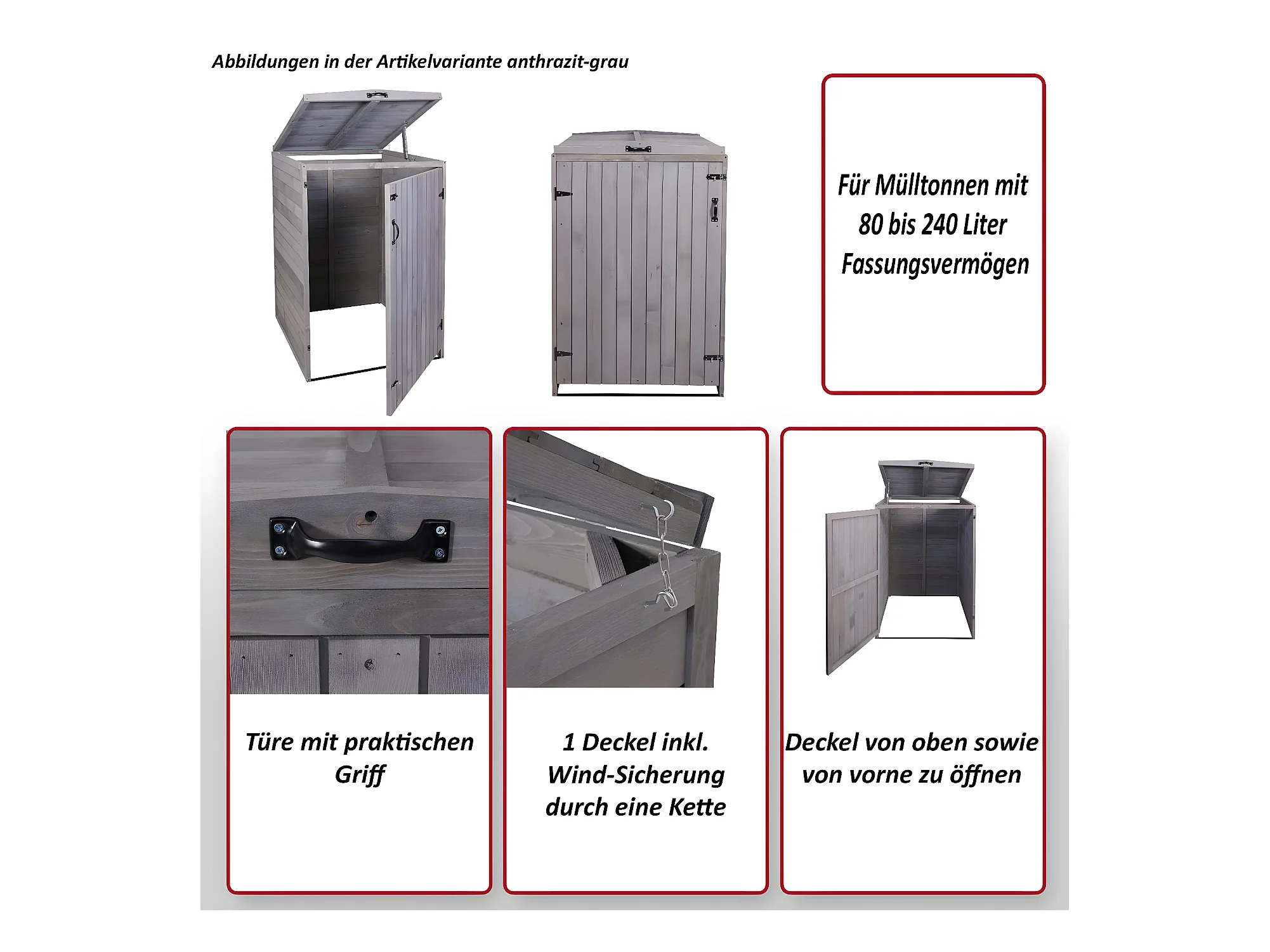 Abbildungen in der Artikelvariante anthrazit-grau

Für Mülltonnen mit 80 bis 240 Liter Fassungsvermögen

Türe mit praktischen Griff

1 Deckel inkl. Wind-Sicherung durch eine Kette

Deckel von oben sowie von vorne zu öffnen