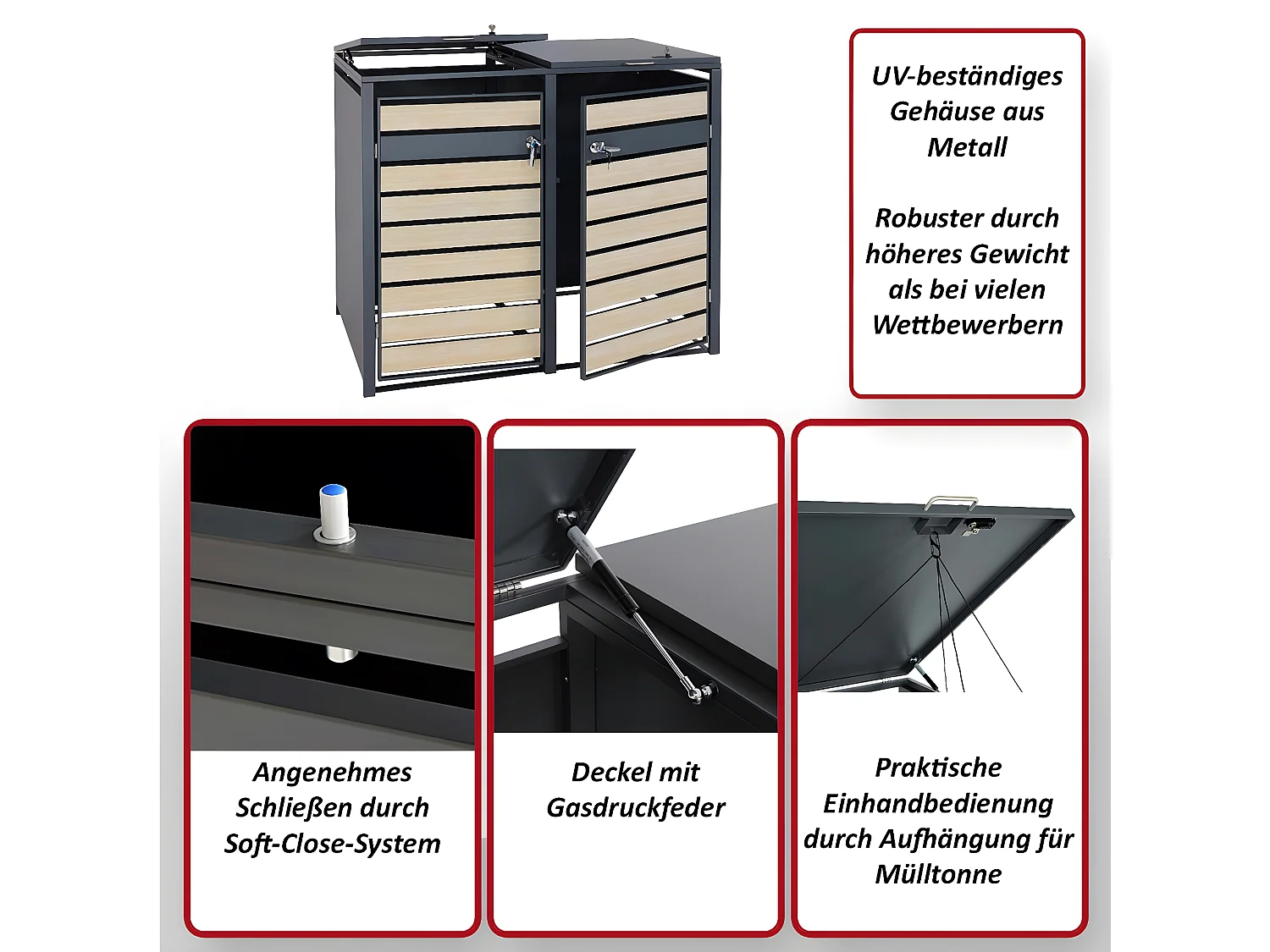 UV-beständiges Gehäuse aus Metall

Robuster durch höheres Gewicht als bei vielen Wettbewerbern

Angenehmes Schließen durch Soft-Close-System

Deckel mit Gasdruckfeder

Praktische Einhandbedienung durch Aufhängung für Mülltonne