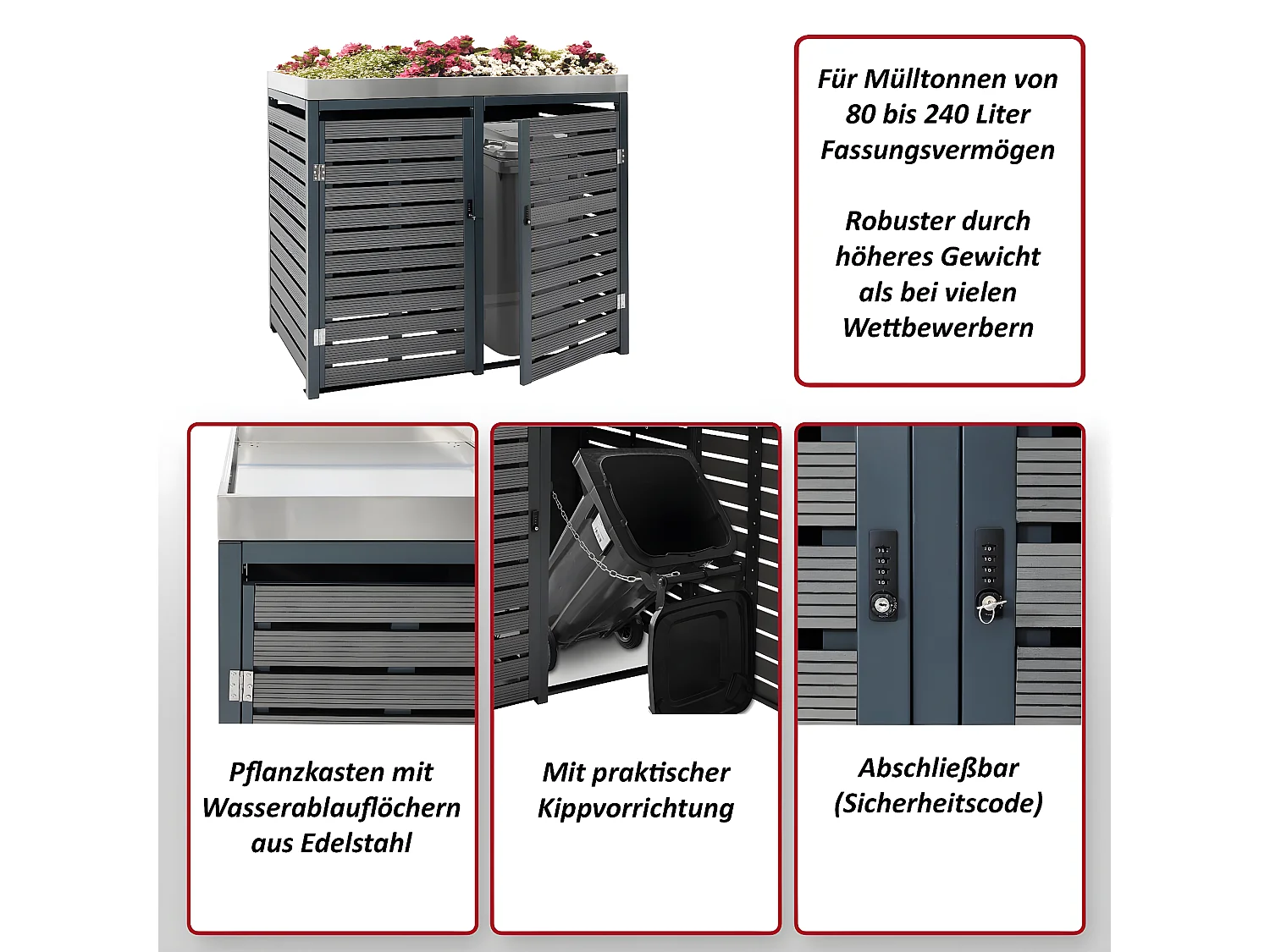 Für Mülltonnen von 80 bis 240 Liter Fassungsvermögen

Robuster durch höheres Gewicht als bei vielen Wettbewerbern

Pflanzkasten mit Wasserablauflöchern aus Edelstahl

Mit praktischer Kippvorrichtung

Abschließbar (Sicherheitscode)