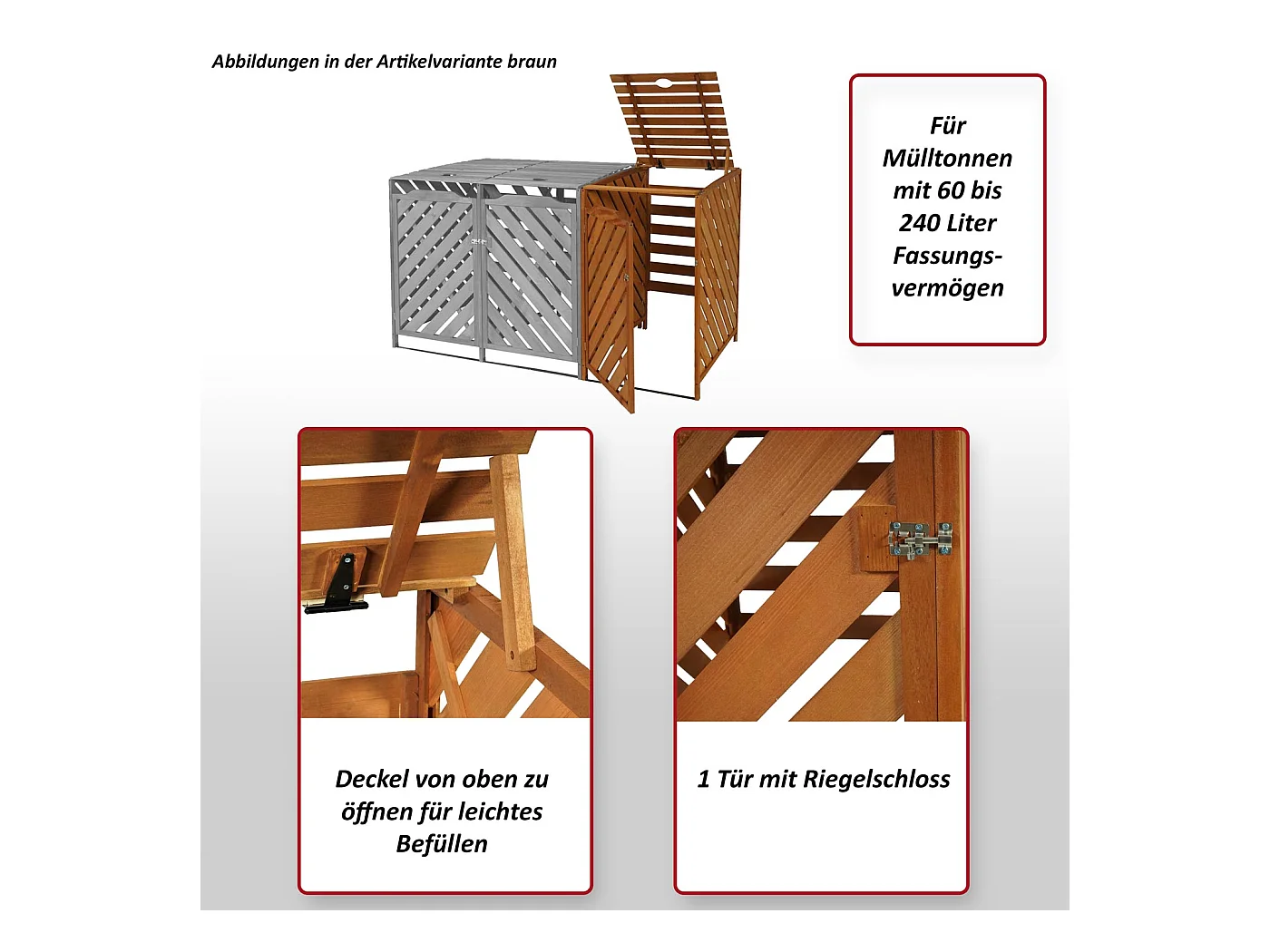 Abbildungen in der Artikelvariante braun

Für Mülltonnen mit 60 bis 240 Liter Fassungsvermögen

Deckel von oben zu öffnen für leichtes Befüllen

1 Tür mit Riegelschloss