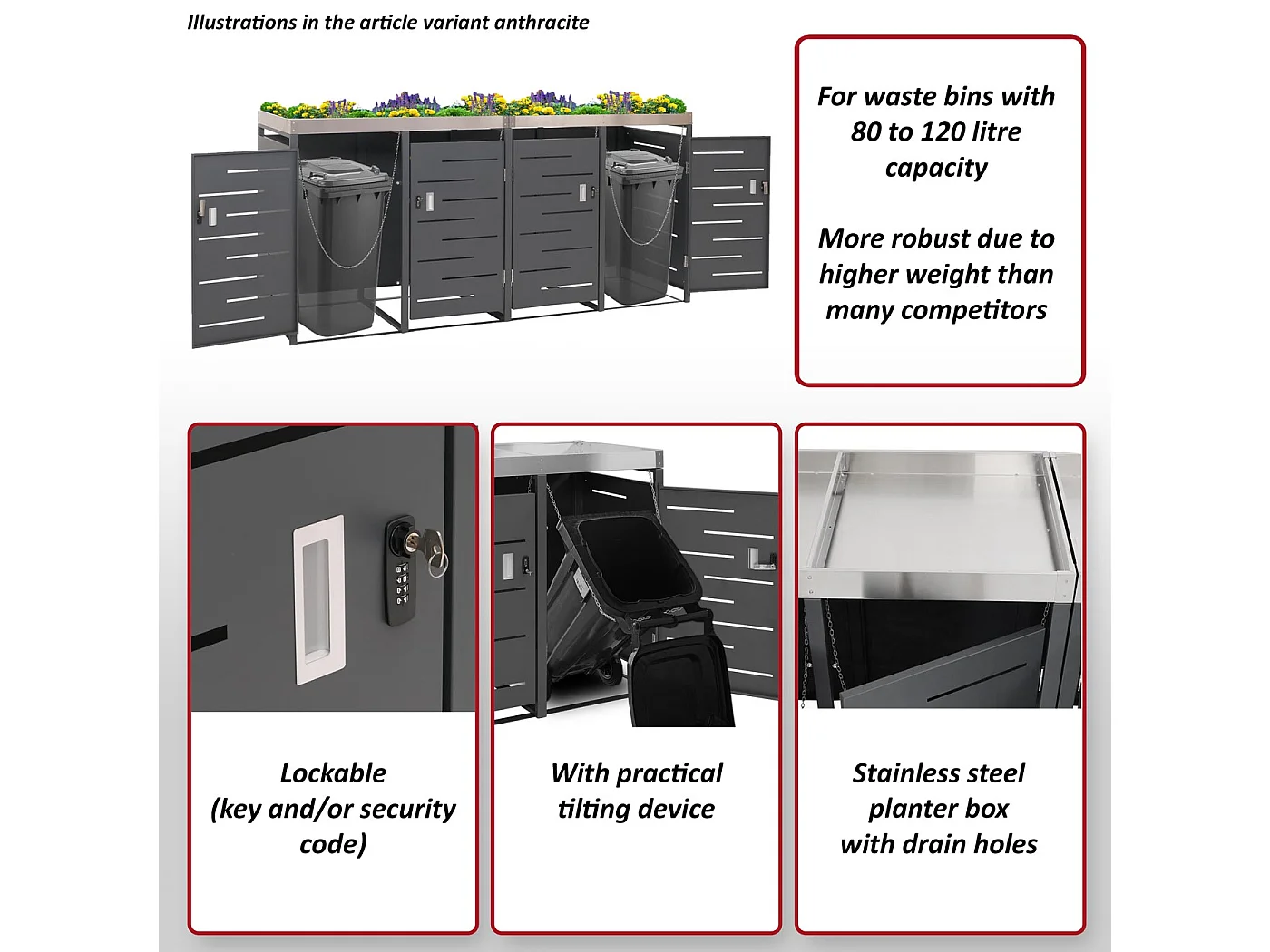 Illustrations in the article variant anthracite

For waste bins with 80 to 120 litre capacity

More robust due to higher weight than many competitors

Lockable (key and/or security code)

With practical tilting device

Stainless steel planter box with drain holes