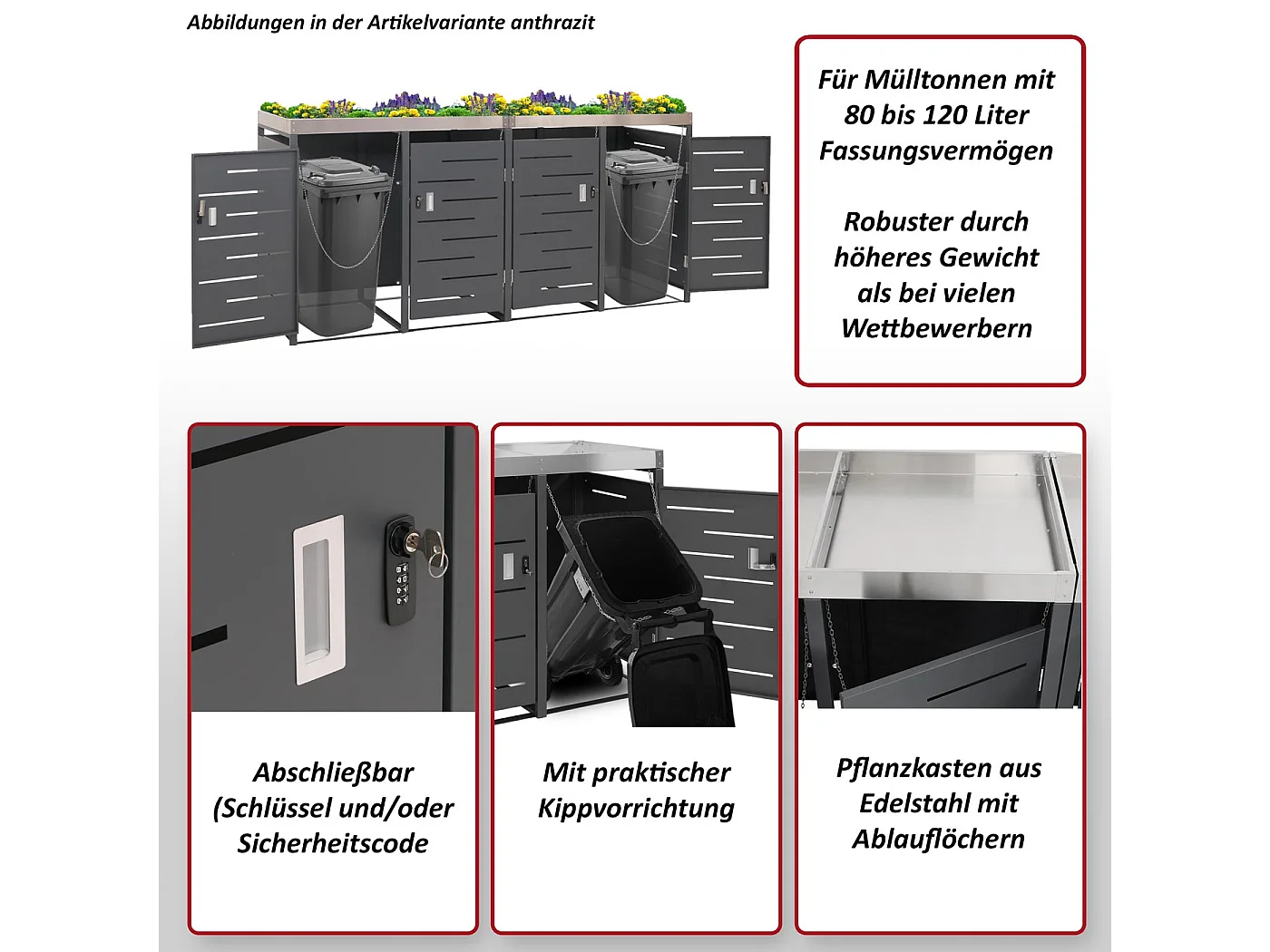 Abbildungen in der Artikelvariante anthrazit

Für Mülltonnen mit 80 bis 120 Liter Fassungsvermögen

Robuster durch höheres Gewicht als bei vielen Wettbewerbern

Abschließbar (Schlüssel und/oder Sicherheitscode

Mit praktischer Kippvorrichtung

Pflanzkasten aus Edelstahl mit Ablauflöchern