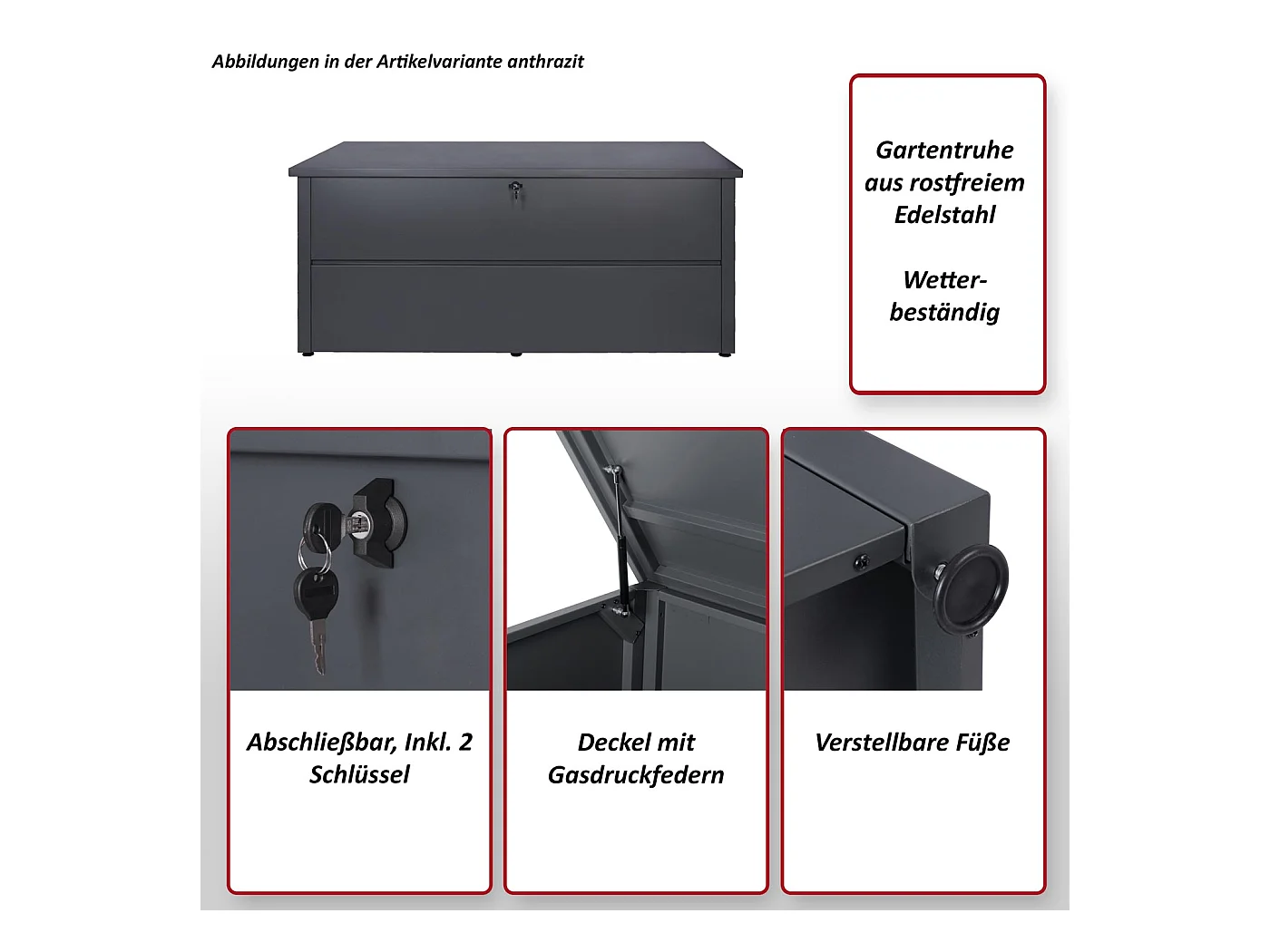 Abbildungen in der Artikelvariante anthrazit

Gartentruhe aus rostfreiem Edelstahl

Wetterbeständig

Abschließbar, Inkl. 2 Schlüssel

Deckel mit Gasdruckfedern

Verstellbare Füße