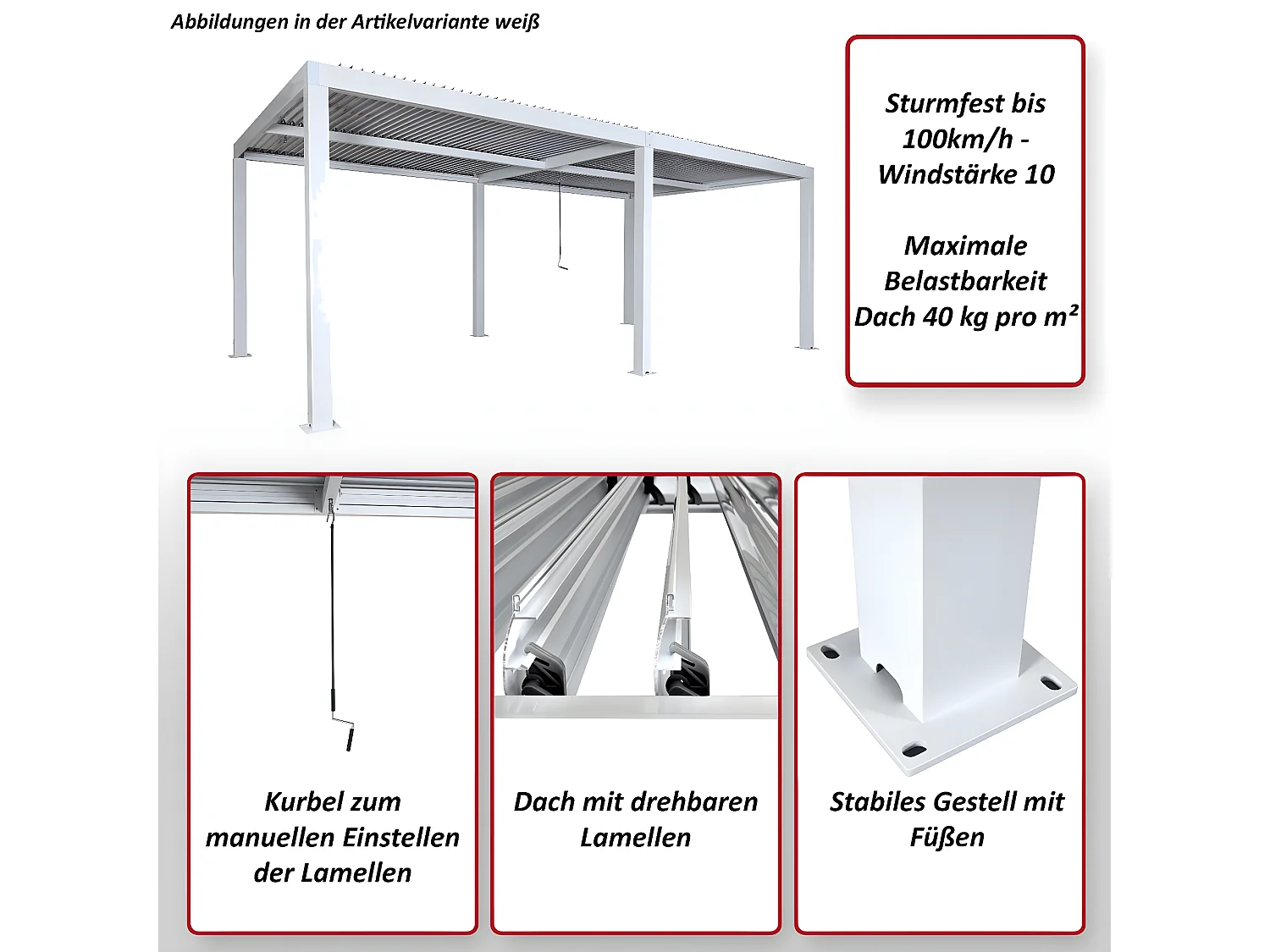 Abbildungen in der Artikelvariante weiß

Sturmfest bis 100km/h - Windstärke 10

Maximale Belastbarkeit Dach 40 kg pro m²

Kurbel zum manuellen Einstellen der Lamellen

Dach mit drehbaren Lamellen

Stabiles Gestell mit Füßen