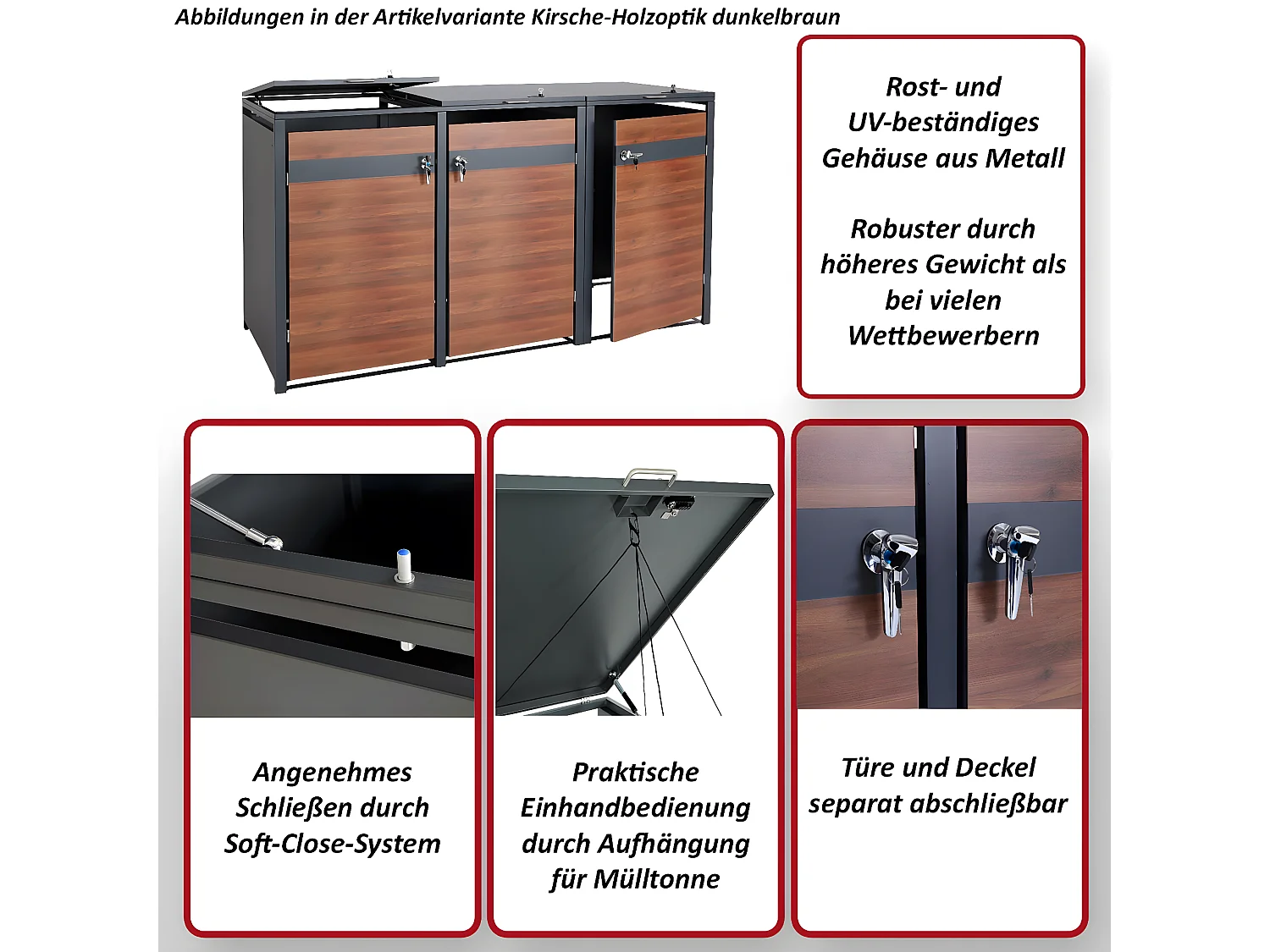 Abbildungen in der Artikelvariante Kirsche-Holzoptik dunkelbraun

Rost- und UV-beständiges Gehäuse aus Metall

Robuster durch höheres Gewicht als bei vielen Wettbewerbern

Angenehmes Schließen durch Soft-Close-System

Praktische Einhandbedienung durch Aufhängung für Mülltonne

Türe und Deckel separat abschließbar