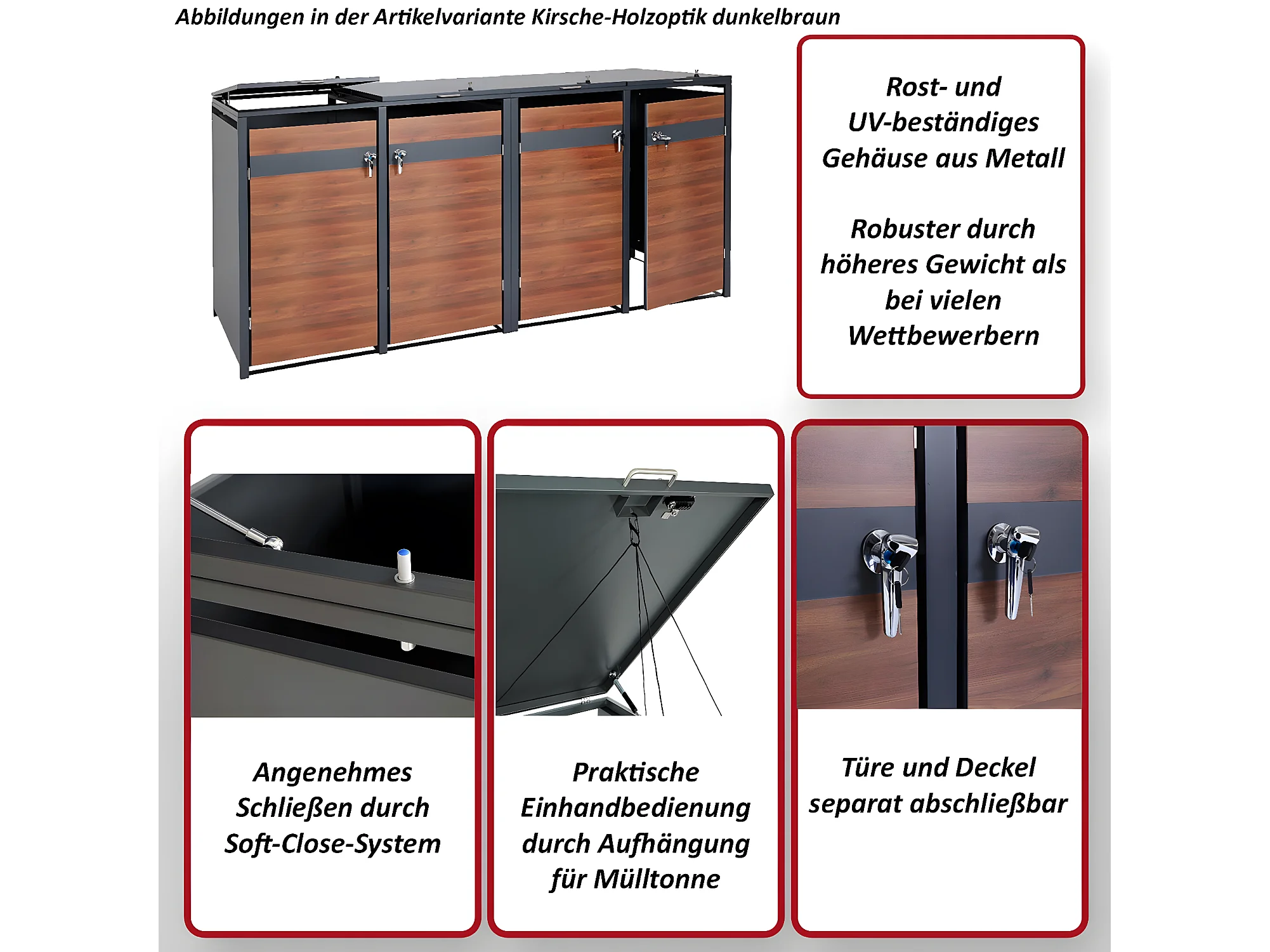 Abbildungen in der Artikelvariante Kirsche-Holzoptik dunkelbraun

Rost- und UV-beständiges Gehäuse aus Metall

Robuster durch höheres Gewicht als bei vielen Wettbewerbern

Angenehmes Schließen durch Soft-Close-System

Praktische Einhandbedienung durch Aufhängung für Mülltonne

Türe und Deckel separat abschließbar