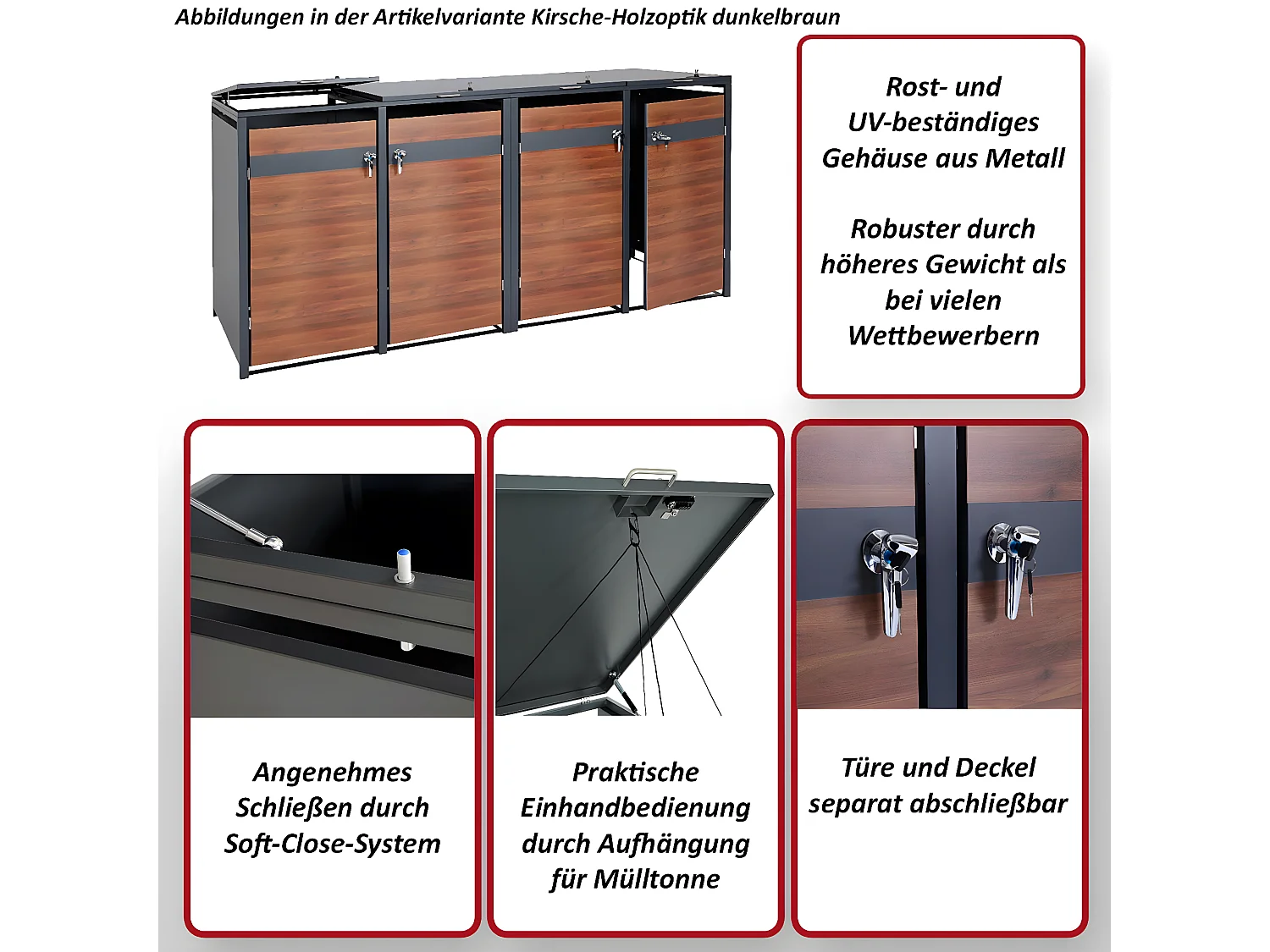 Abbildungen in der Artikelvariante Kirsche-Holzoptik dunkelbraun

Rost- und UV-beständiges Gehäuse aus Metall

Robuster durch höheres Gewicht als bei vielen Wettbewerbern

Angenehmes Schließen durch Soft-Close-System

Praktische Einhandbedienung durch Aufhängung für Mülltonne

Türe und Deckel separat abschließbar