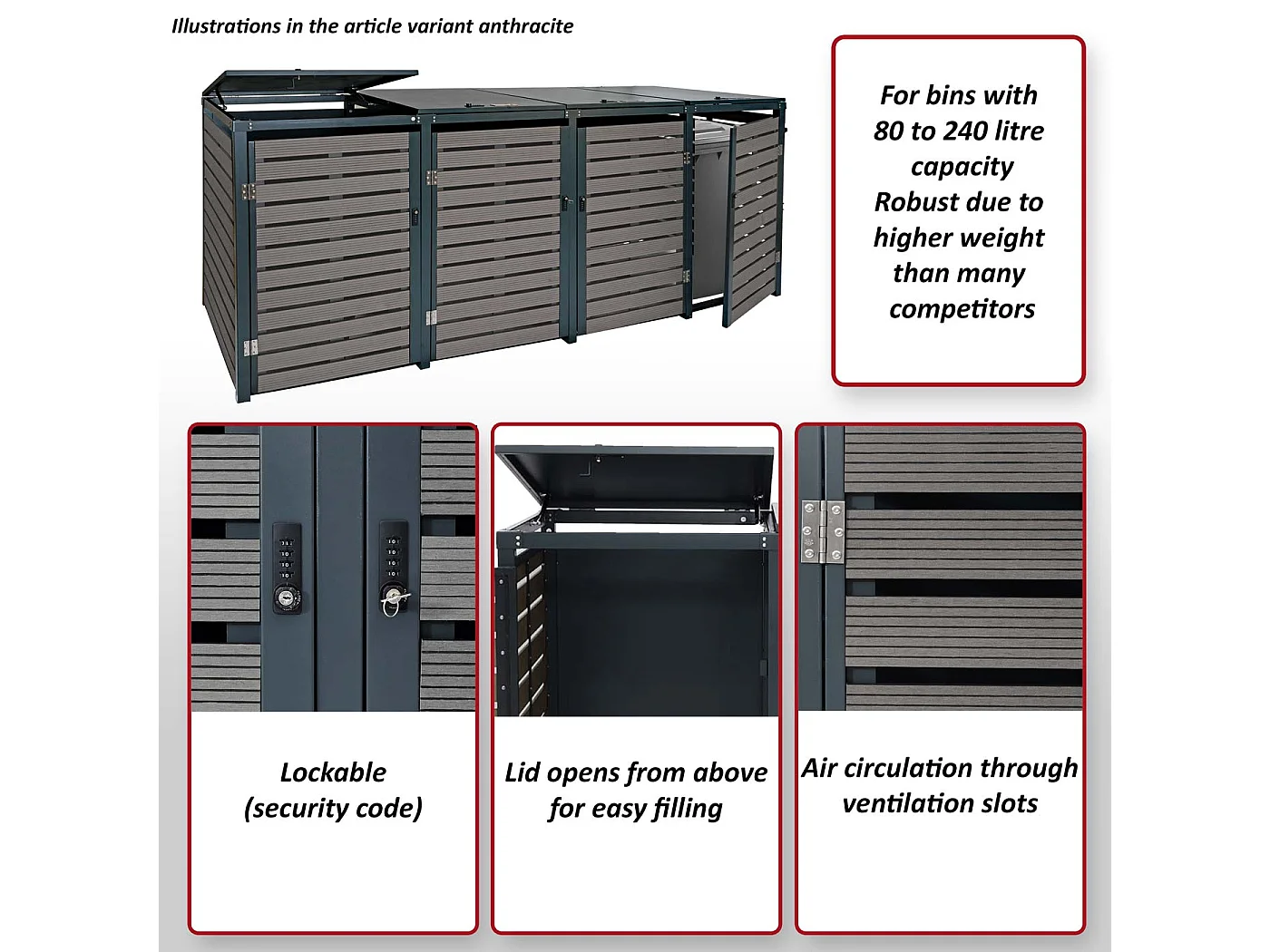 Illustrations in the article variant anthracite

For bins with 80 to 240 litre capacity
Robust due to higher weight than many competitors

Lockable
(security code)

Lid opens from above for easy filling

Air circulation through ventilation slots