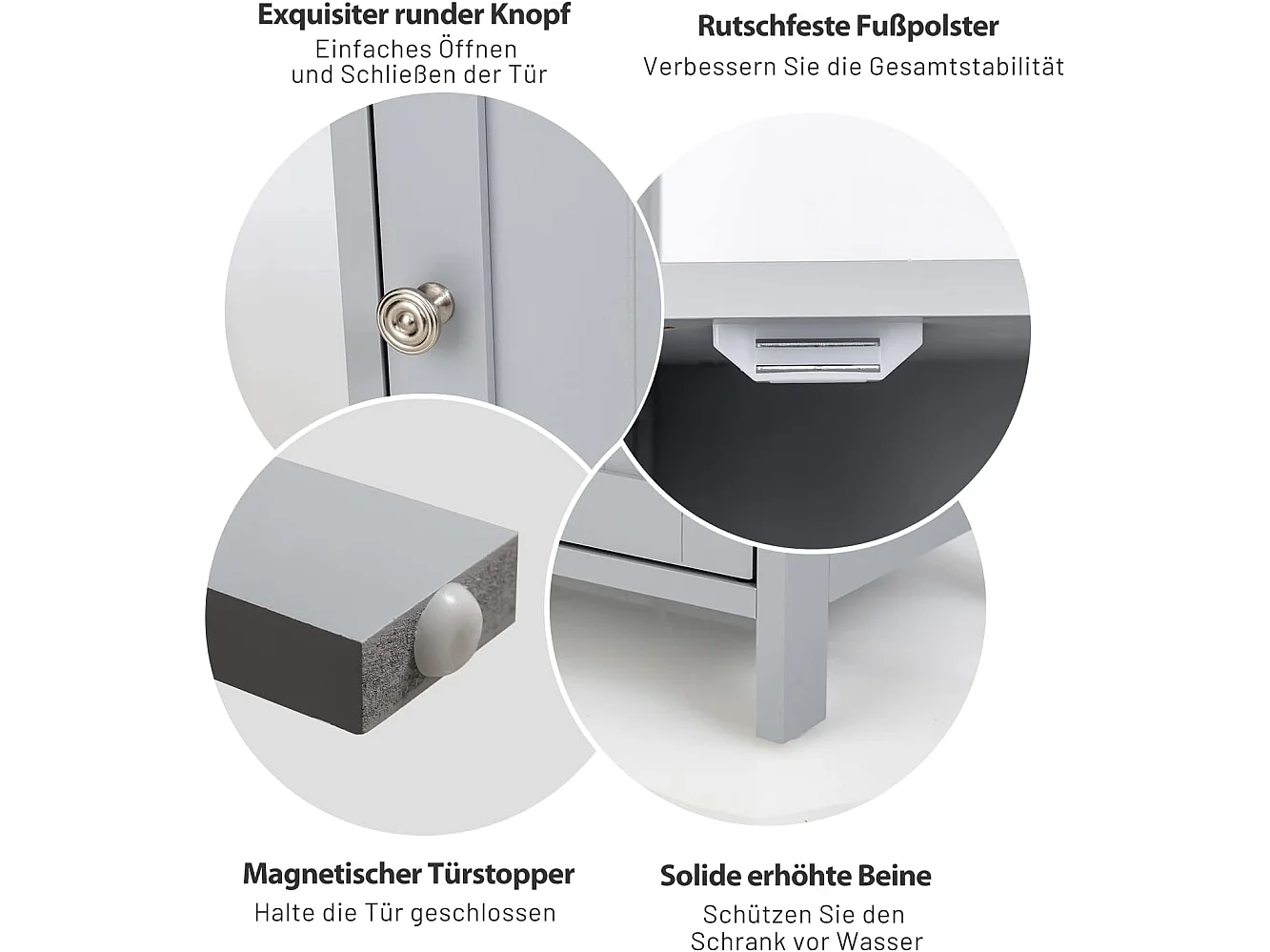 Exquisiter runder Knopf
Einfaches Öffnen und Schließen der Tür

Rutschfeste Fußpolster
Verbessern Sie die Gesamtstabilität

Magnetischer Türstopper
Halte die Tür geschlossen

Solide erhöhte Beine
Schützen Sie den Schrank vor Wasser