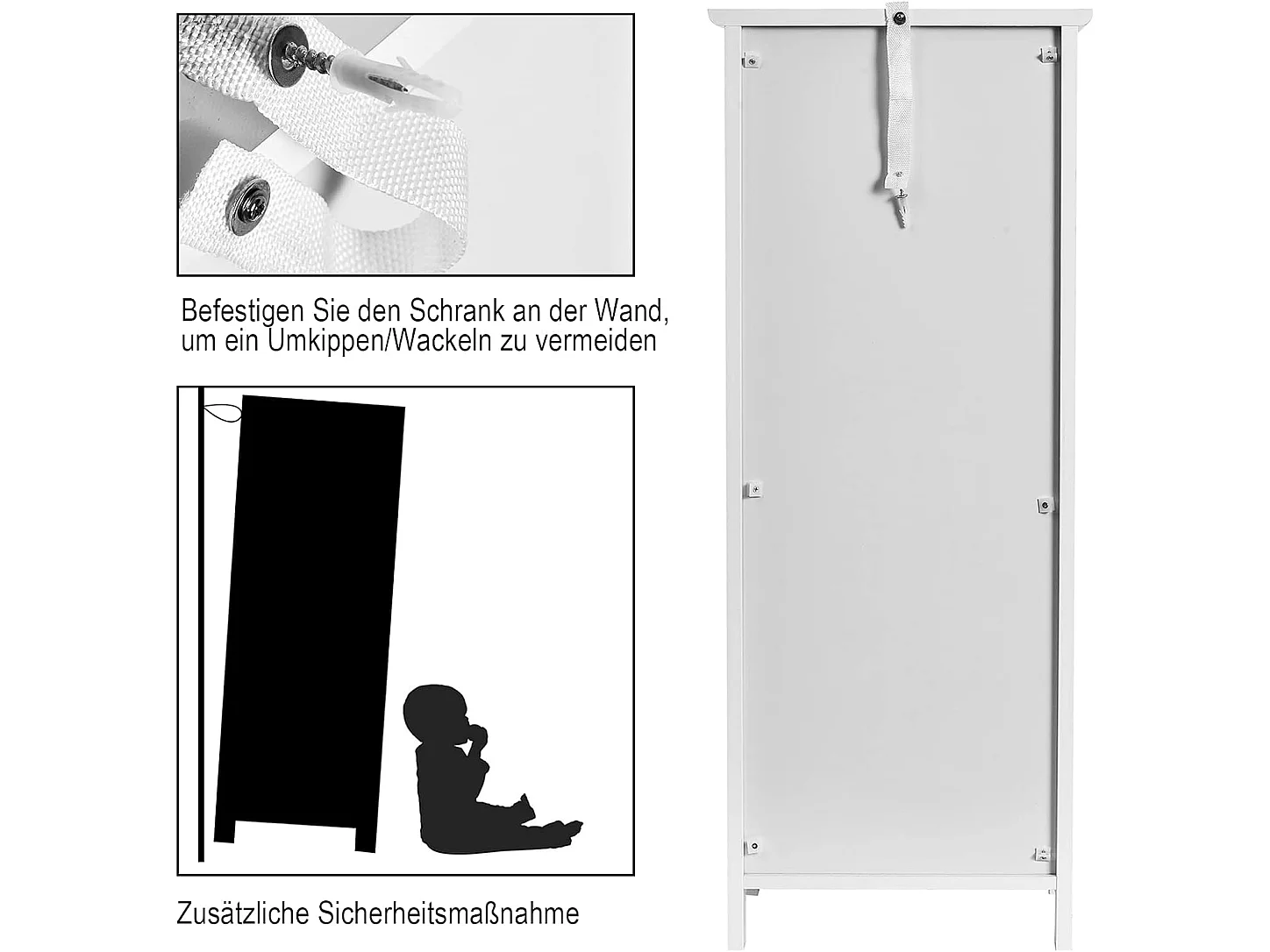 Befestigen Sie den Schrank an der Wand, um ein Umkippen/Wackeln zu vermeiden

Zusätzliche Sicherheitsmaßnahme