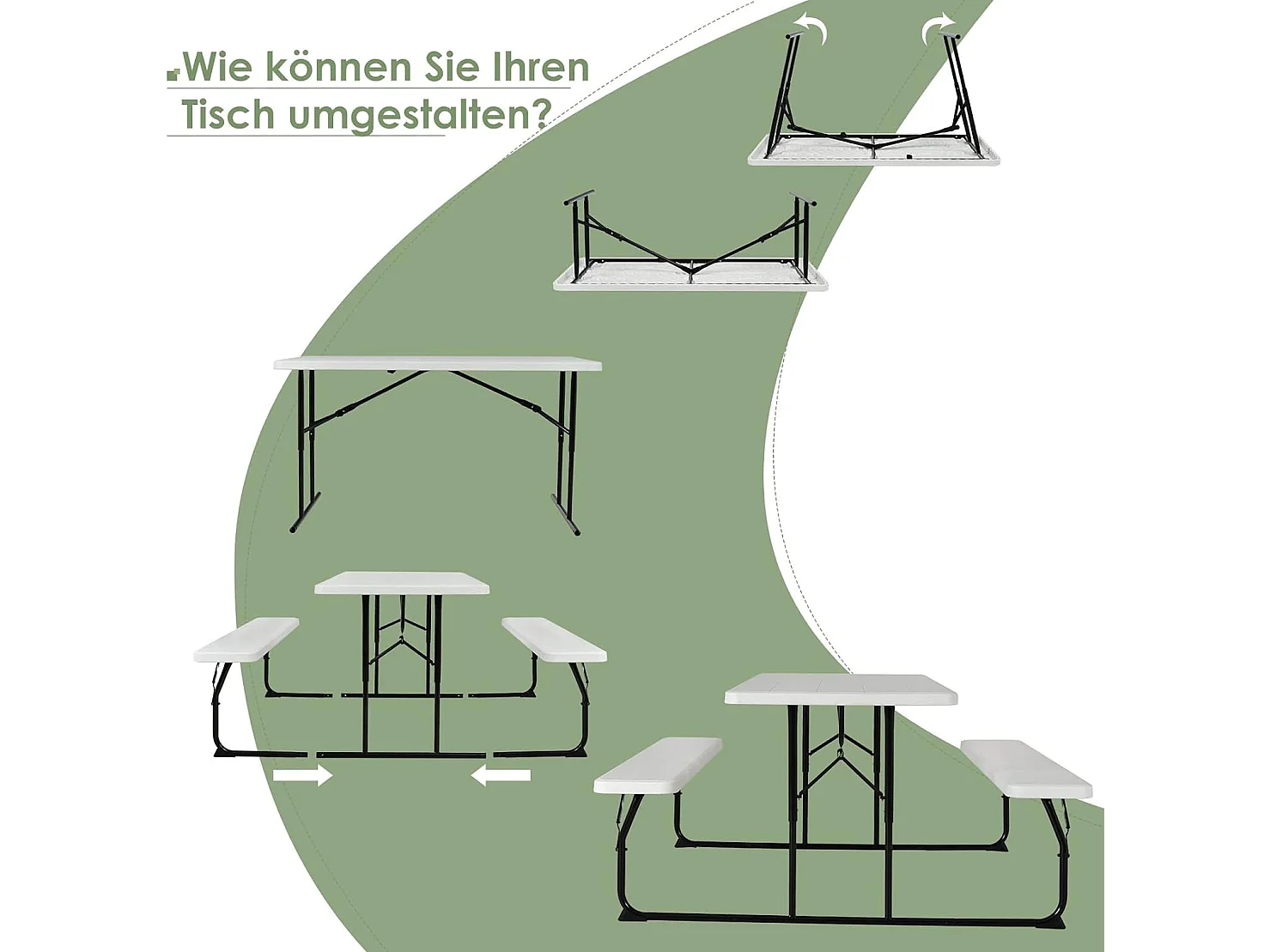 Wie können Sie Ihren Tisch umgestalten?