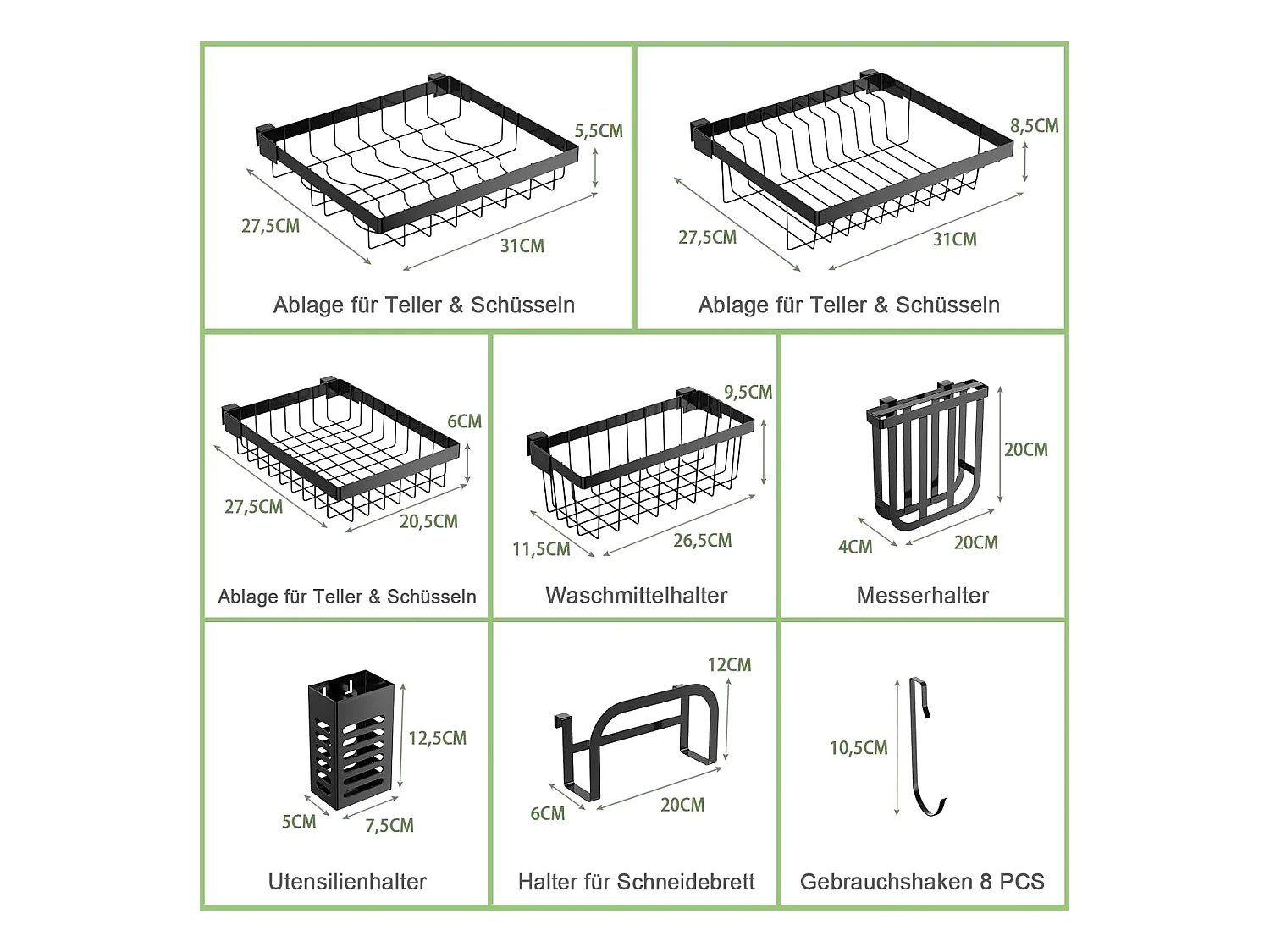 5,5CM
27,5CM
31CM
Ablage für Teller & Schüsseln

8,5CM
27,5CM
31CM
Ablage für Teller & Schüsseln

6CM
27,5CM
20,5CM
Ablage für Teller & Schüsseln

9,5CM
11,5CM
26,5CM
Waschmittelhalter

20CM
4CM
20CM
Messerhalter

12,5CM
5CM
7,5CM
Utensilienhalter

12CM
6CM
20CM
Halter für Schneidebrett

10,5CM
Gebrauchshaken 8 PCS