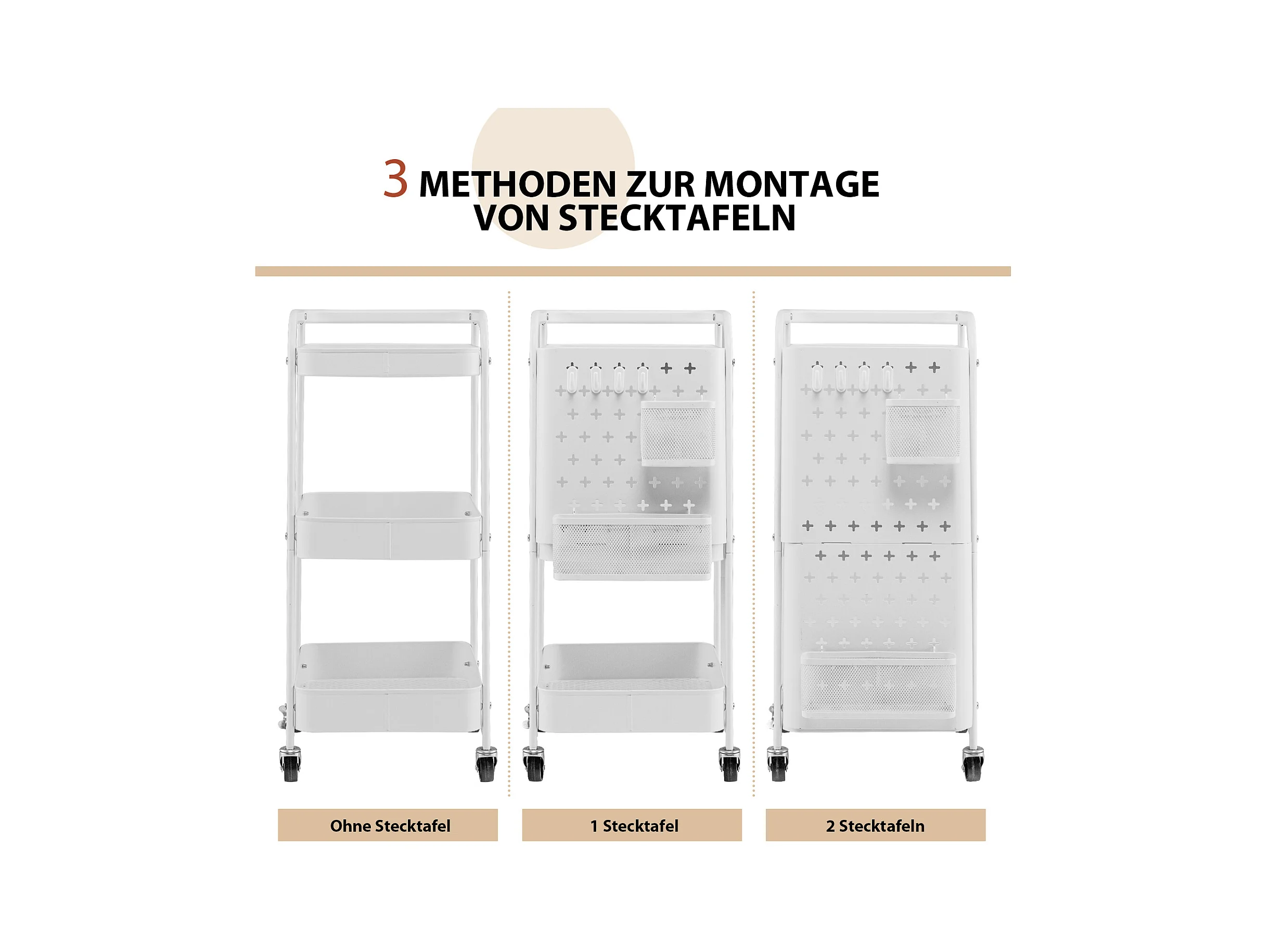 3 METHODEN ZUR MONTAGE VON STECKTAFELN

Ohne Stecktafel

1 Stecktafel

2 Stecktafeln