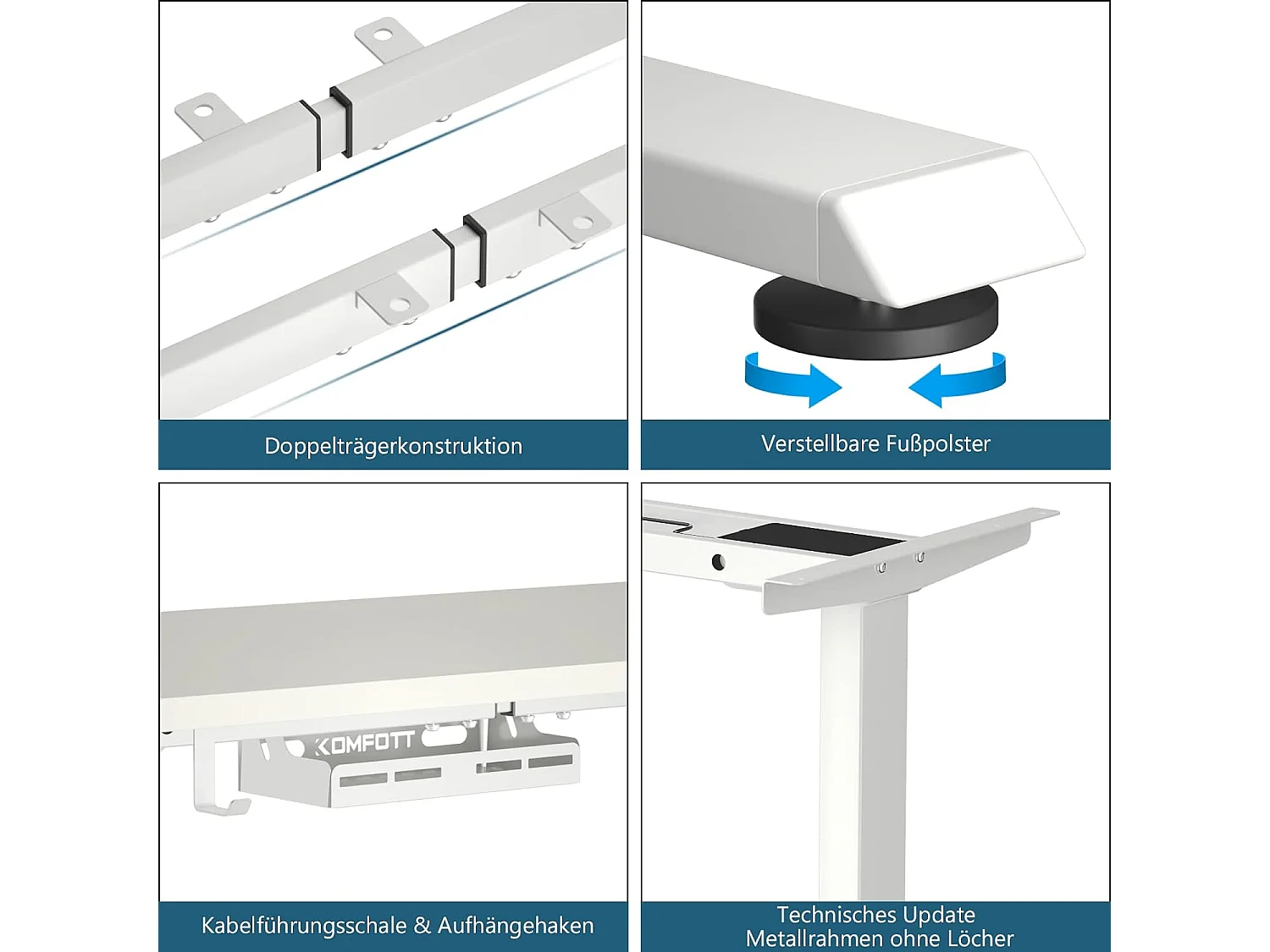 Doppelträgerkonstruktion

Verstellbare Fußpolster

KOMFOTT

Kabelführungsschale & Aufhängehaken

Technisches Update
Metallrahmen ohne Löcher