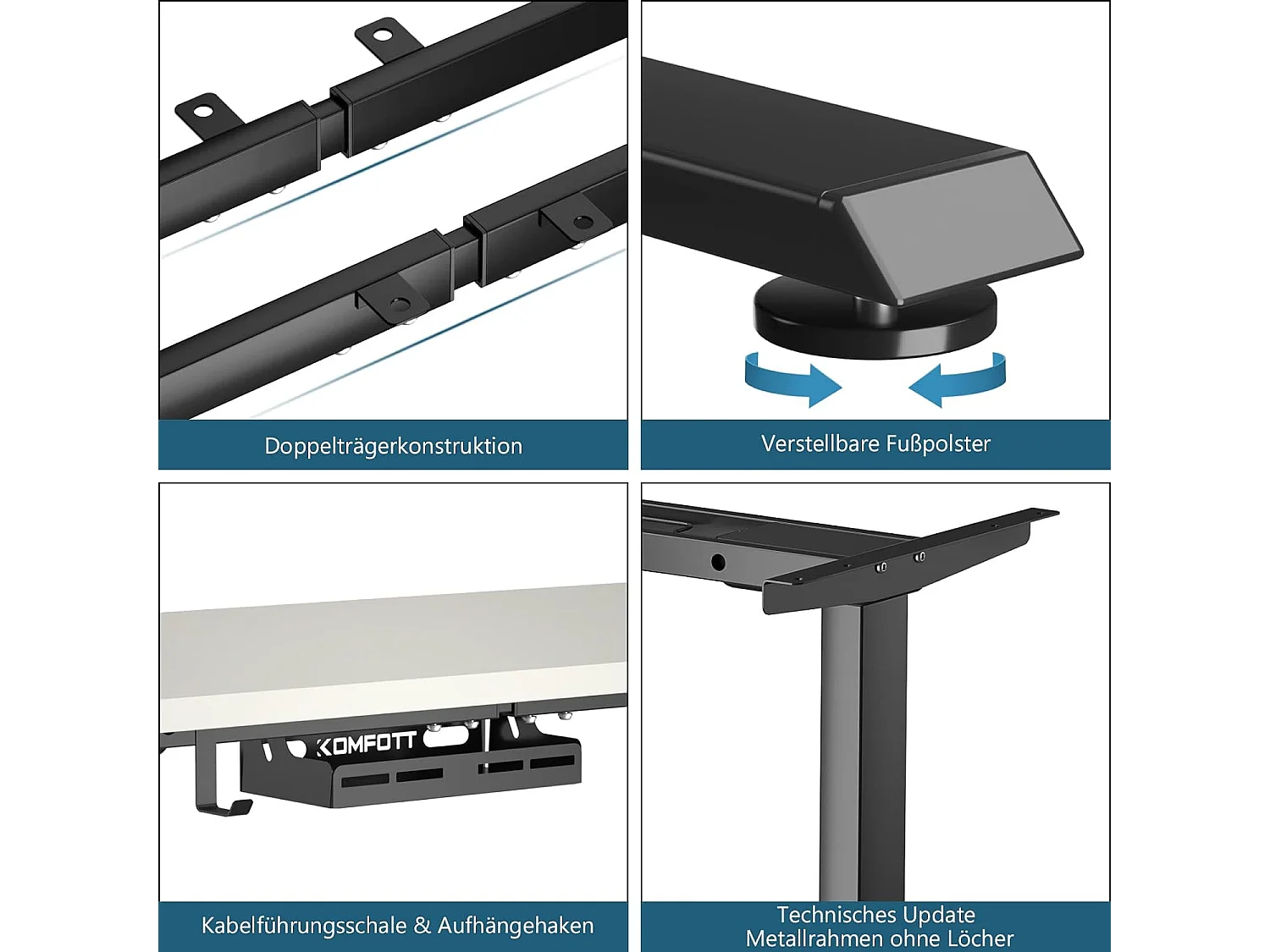 Doppelträgerkonstruktion

Verstellbare Fußpolster

KOMFOTT

Kabelführungsschale & Aufhängehaken

Technisches Update
Metallrahmen ohne Löcher