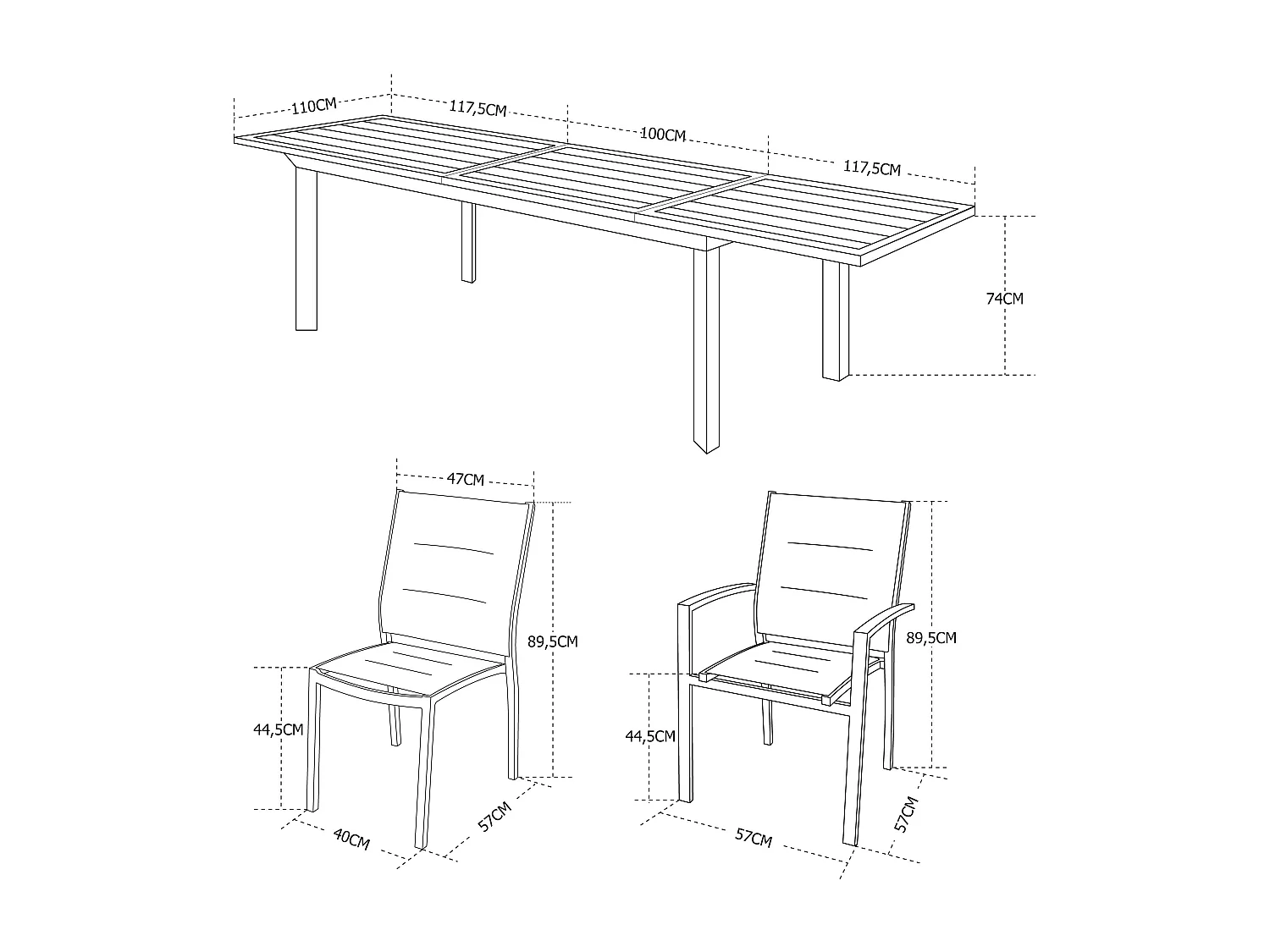 110CM
117,5CM
100CM
117,5CM
74CM

47CM
89,5CM
44,5CM
40CM
57CM

89,5CM
44,5CM
57CM
57CM