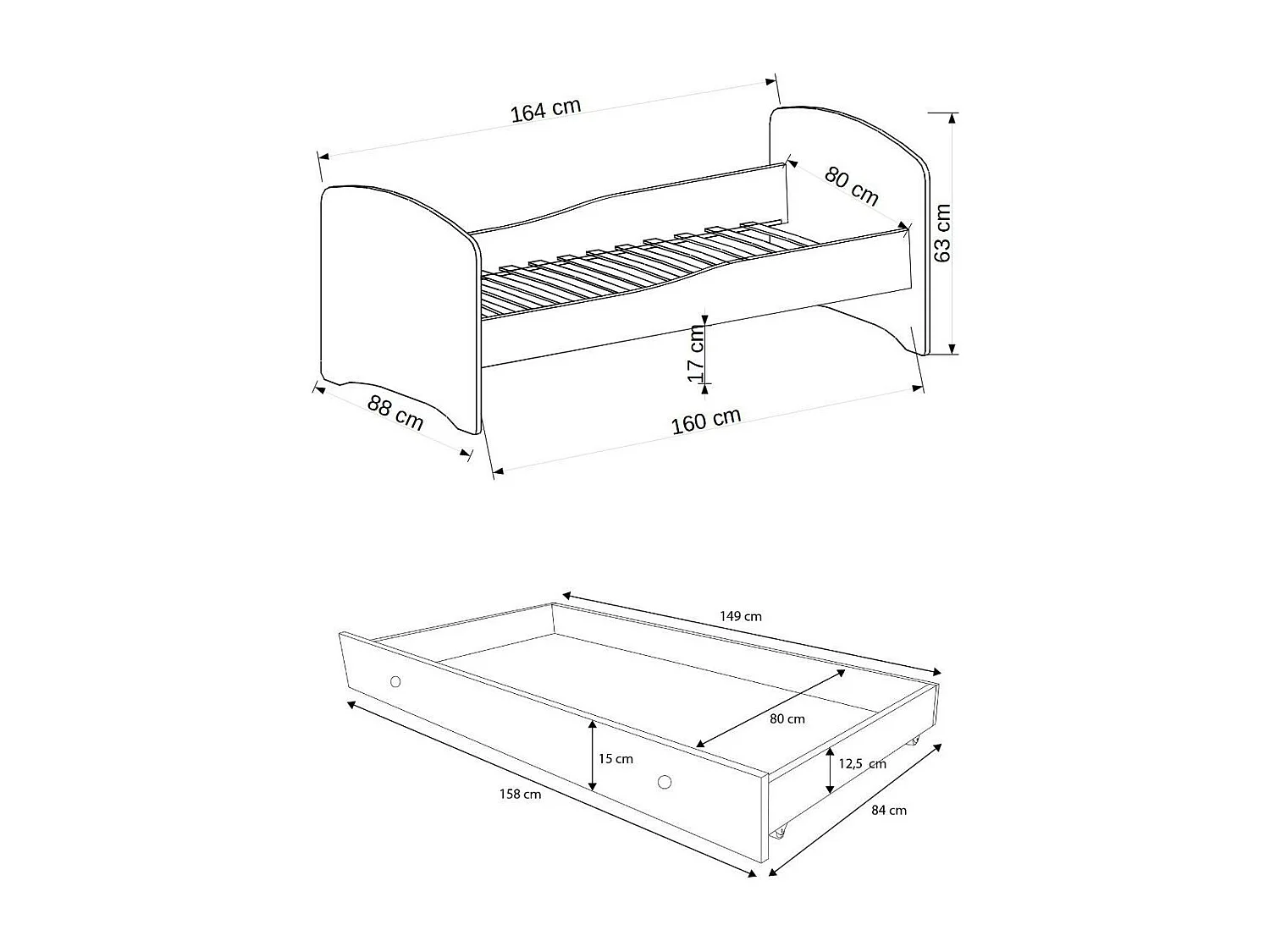 164 cm

80 cm

63 cm

17 cm

88 cm

160 cm

149 cm

80 cm

15 cm

12,5 cm

158 cm

84 cm