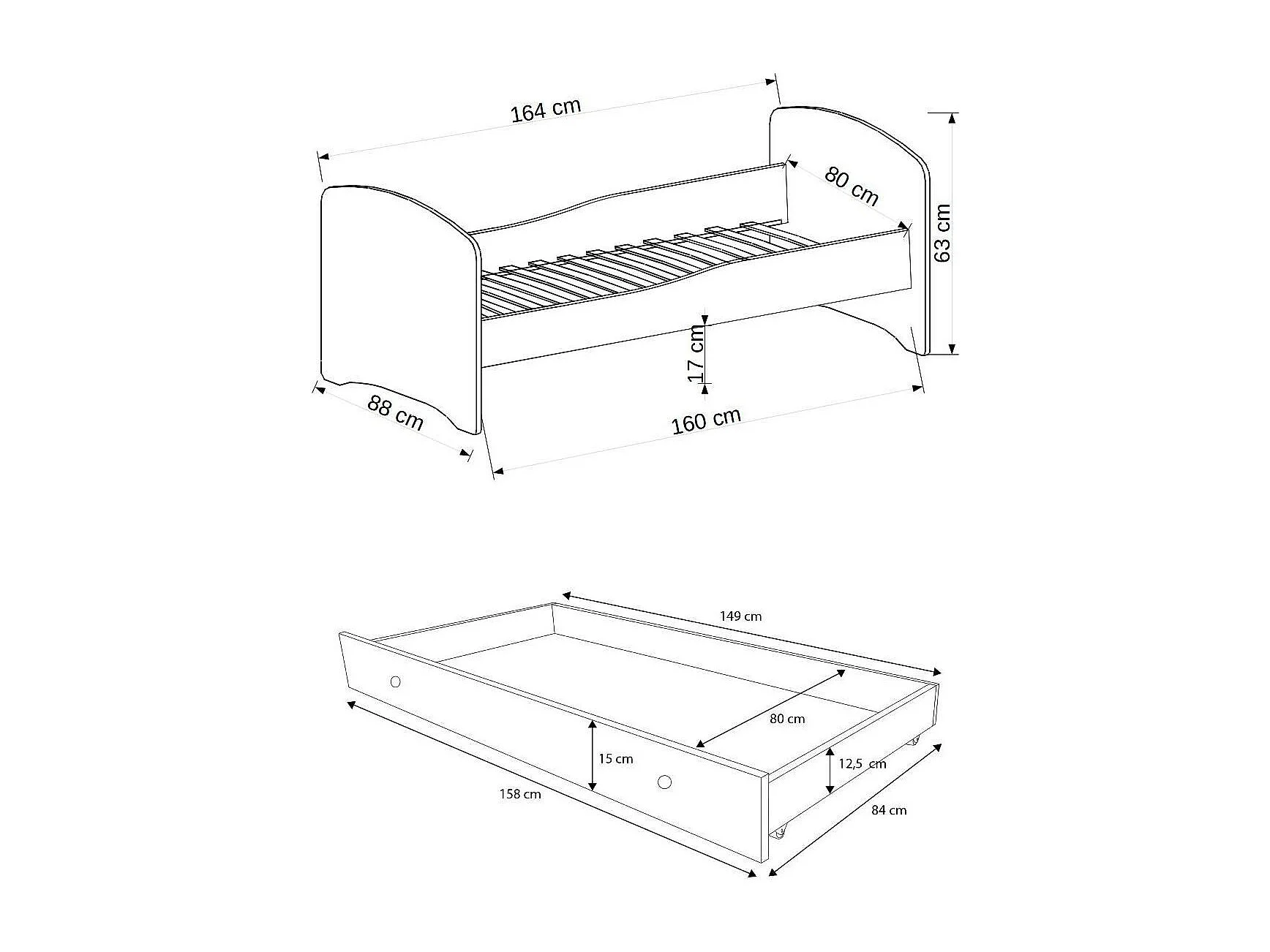 164 cm
80 cm
63 cm
17 cm
88 cm
160 cm

149 cm
80 cm
15 cm
12,5 cm
158 cm
84 cm