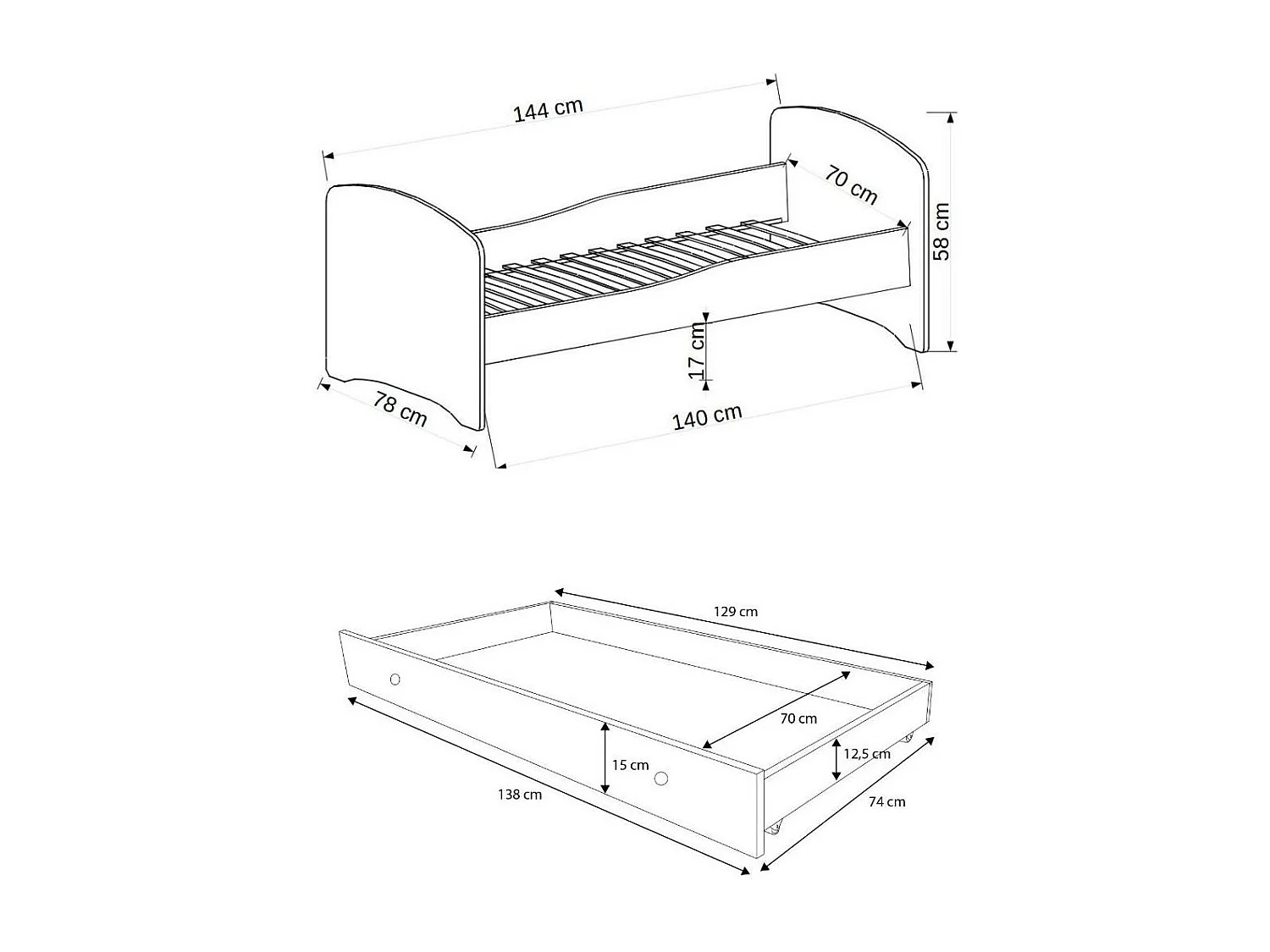 144 cm

70 cm

58 cm

17 cm

78 cm

140 cm

129 cm

70 cm

15 cm

12,5 cm

138 cm

74 cm