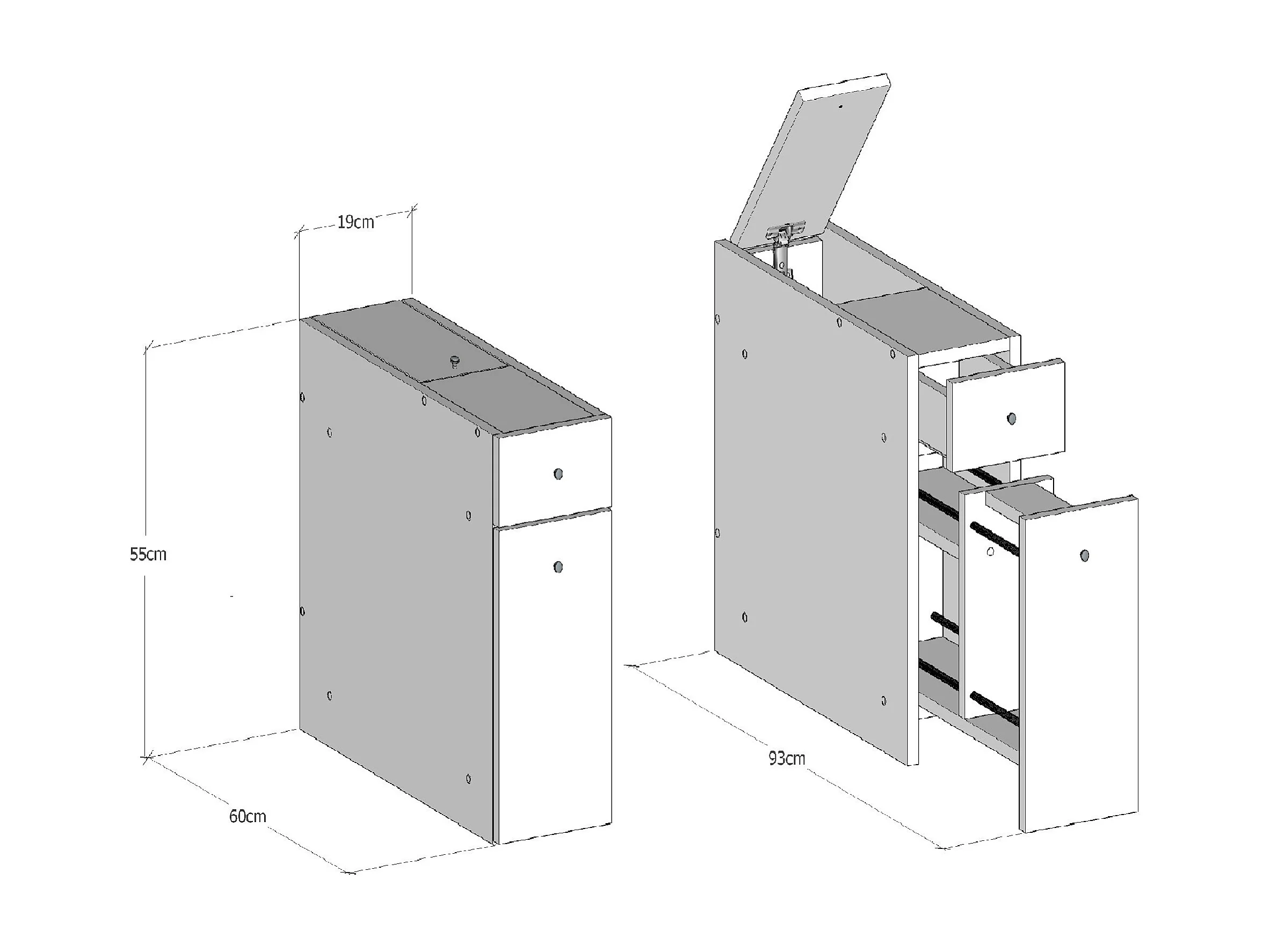 19cm

55cm

60cm

93cm