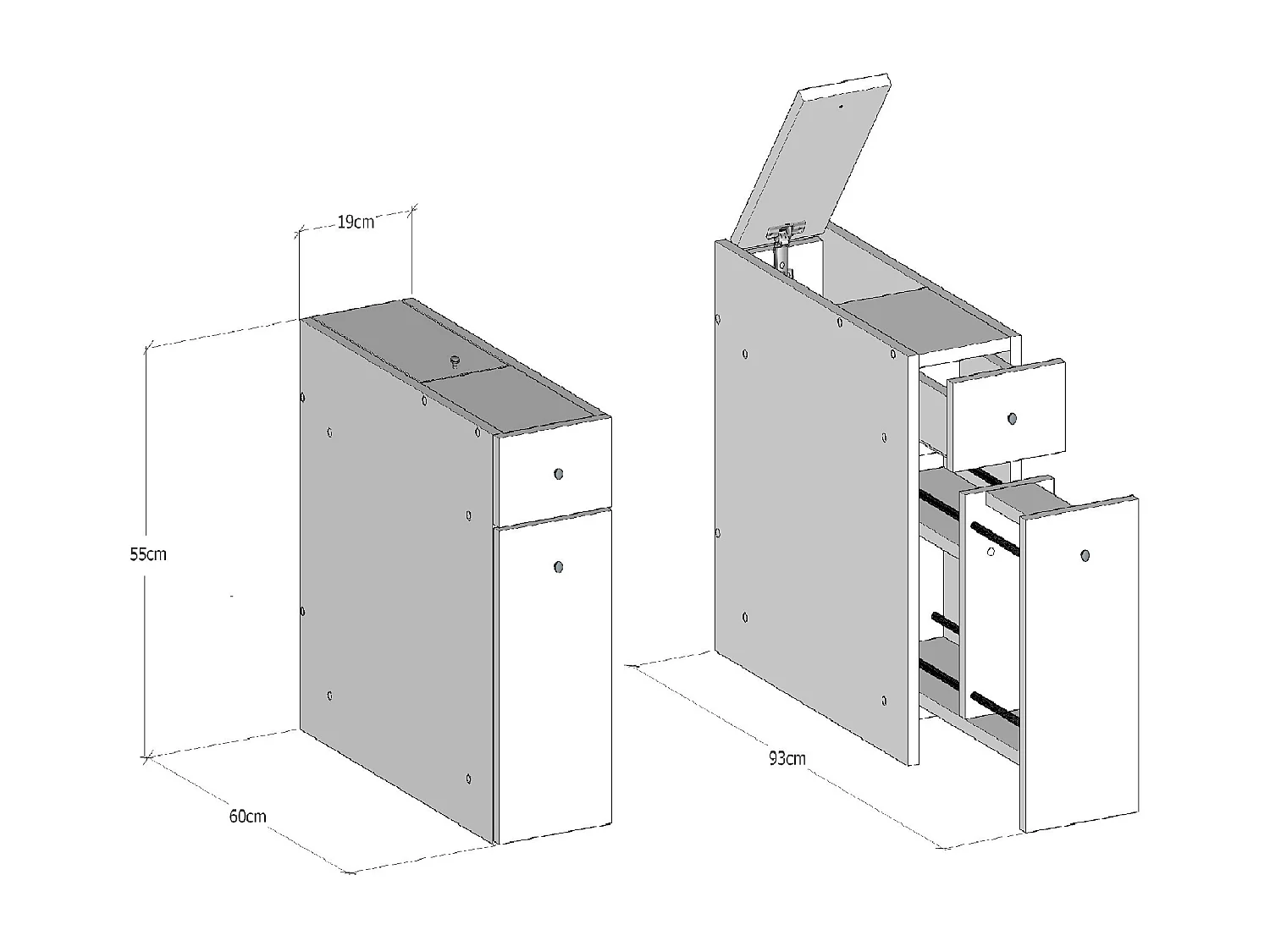 19cm

55cm

60cm

93cm