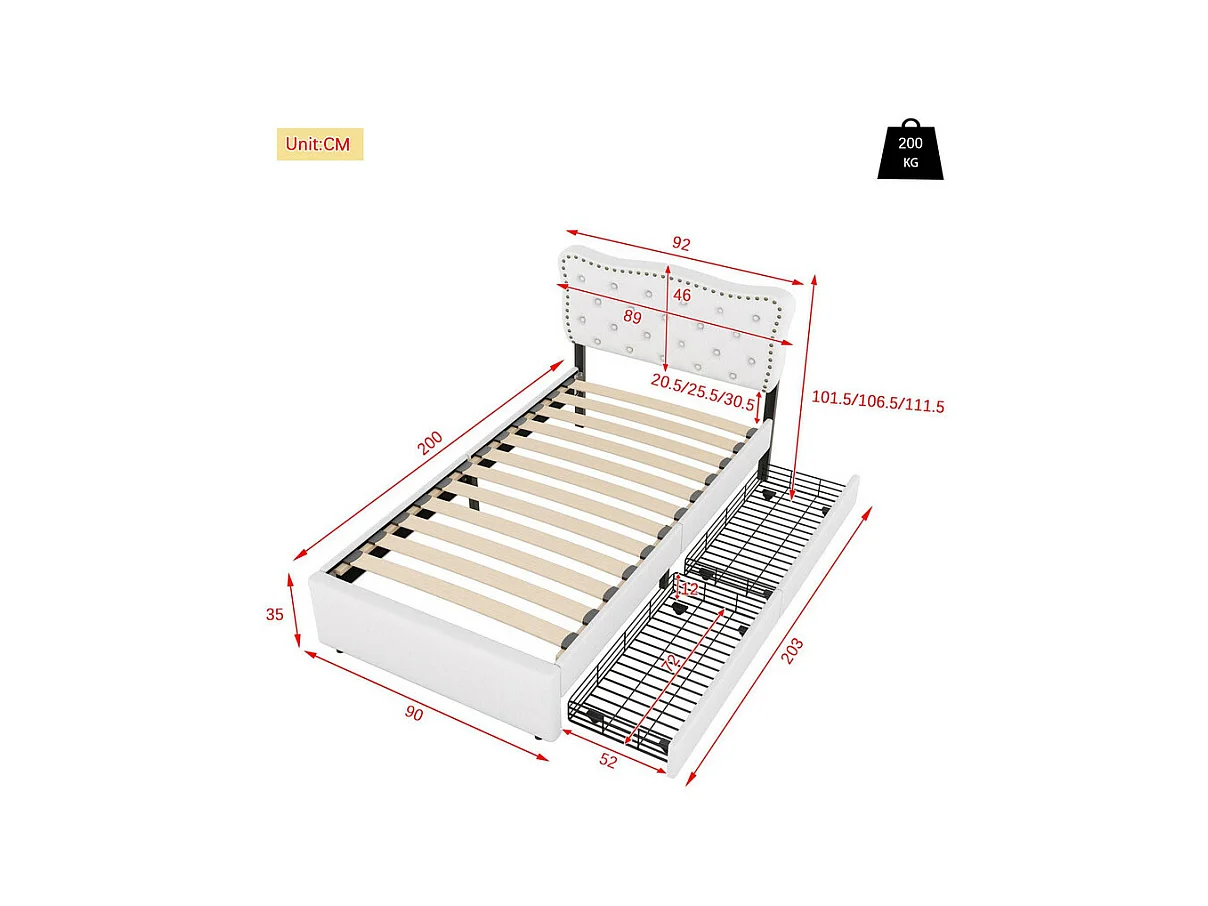 Unit:CM

200
KG

92

46

89

20.5/25.5/30.5

101.5/106.5/111.5

200

35

90

12

72

52

203