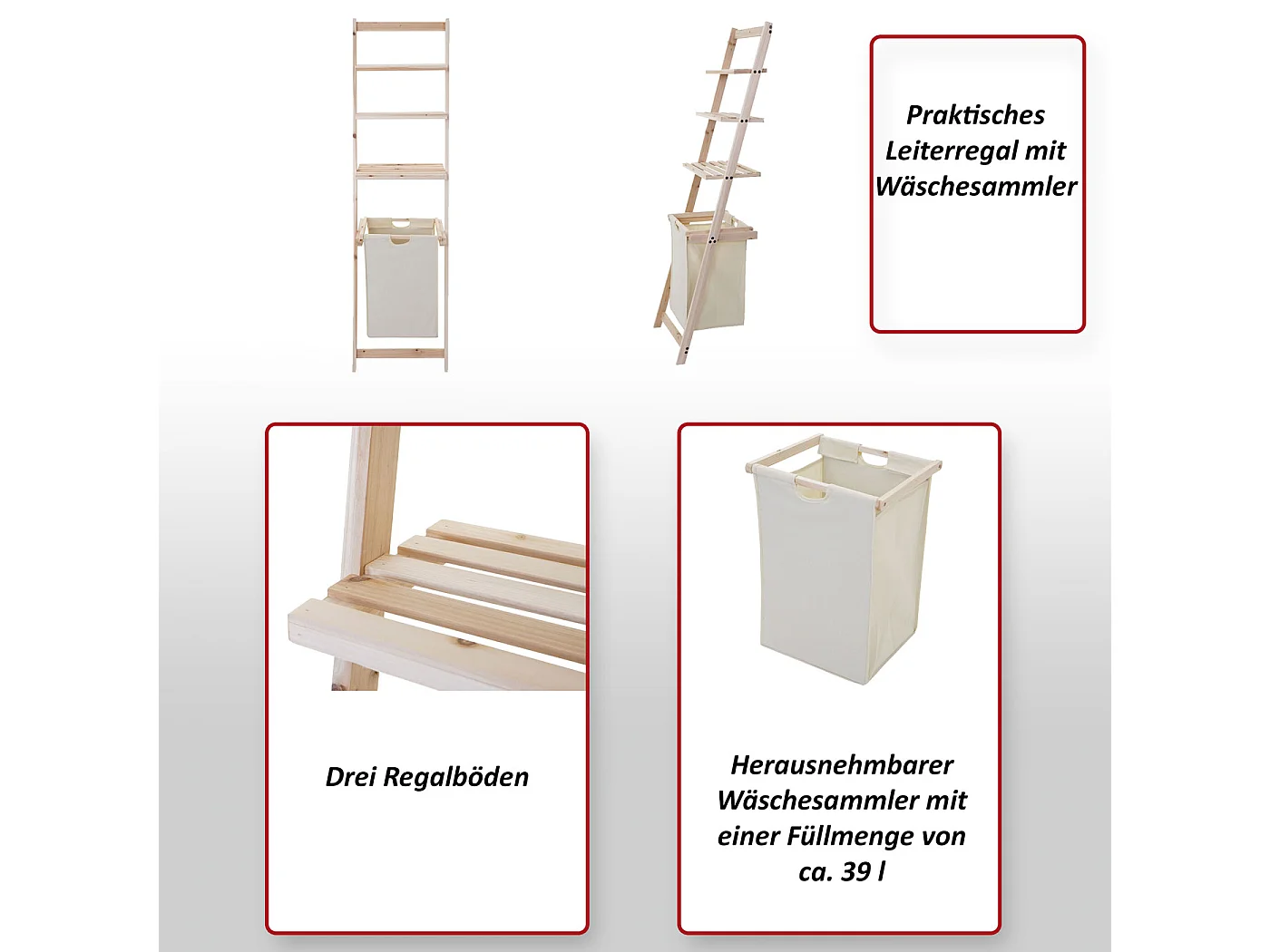 Praktisches Leiterregal mit Wäschesammler

Drei Regalböden

Herausnehmbarer Wäschesammler mit einer Füllmenge von ca. 39 l