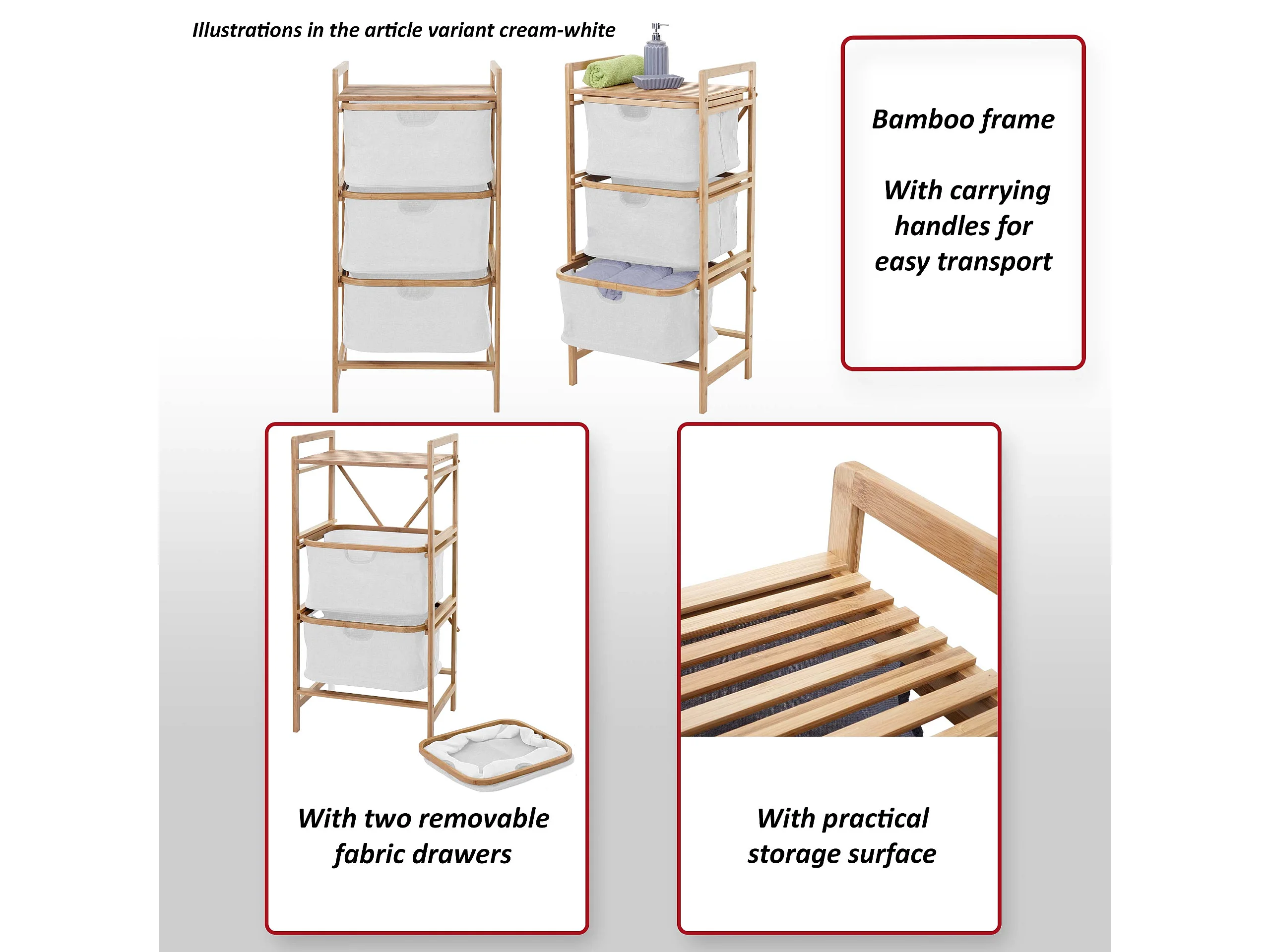 Illustrations in the article variant cream-white

Bamboo frame

With carrying handles for easy transport

With two removable fabric drawers

With practical storage surface