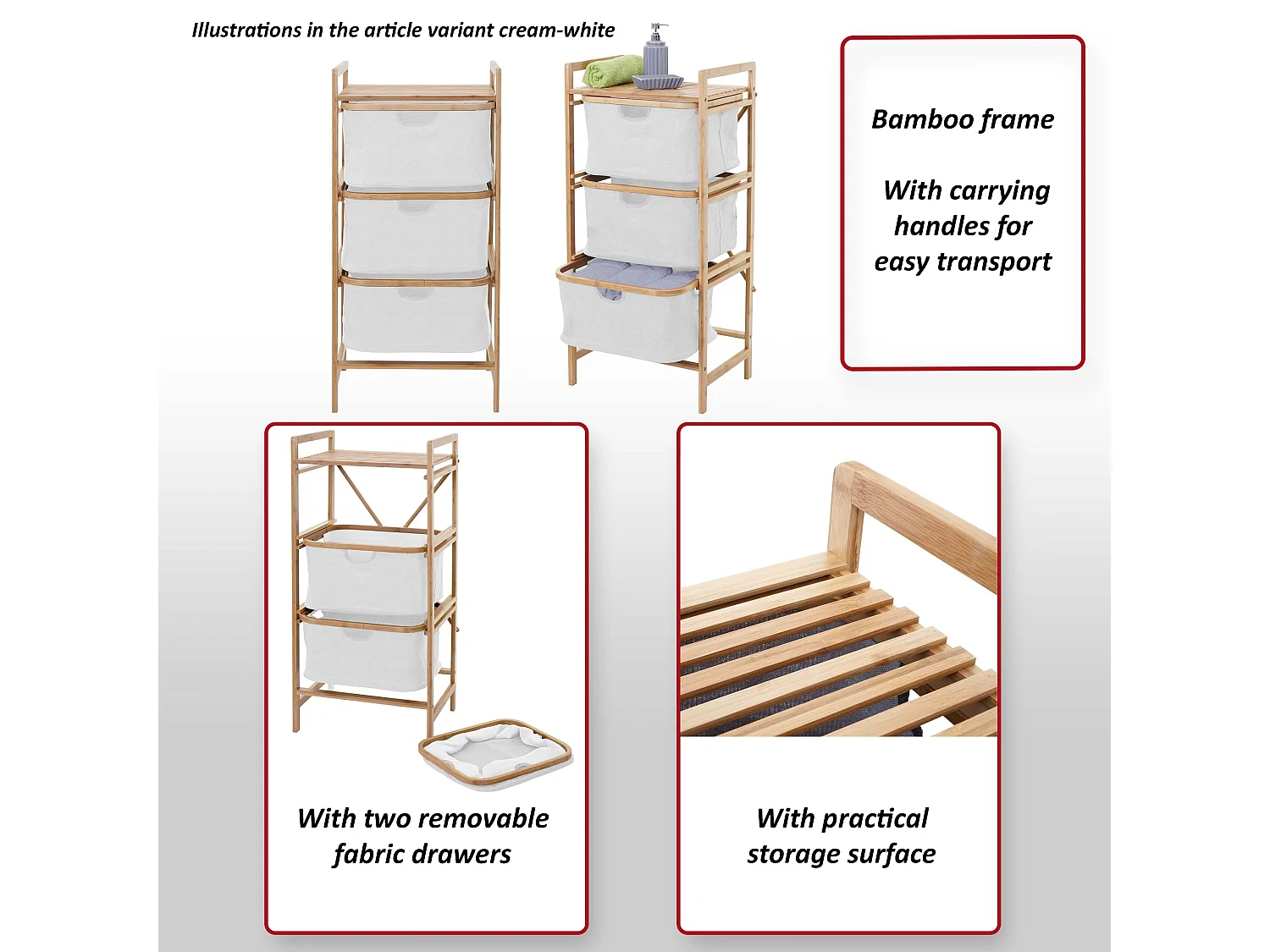 Illustrations in the article variant cream-white

Bamboo frame

With carrying handles for easy transport

With two removable fabric drawers

With practical storage surface