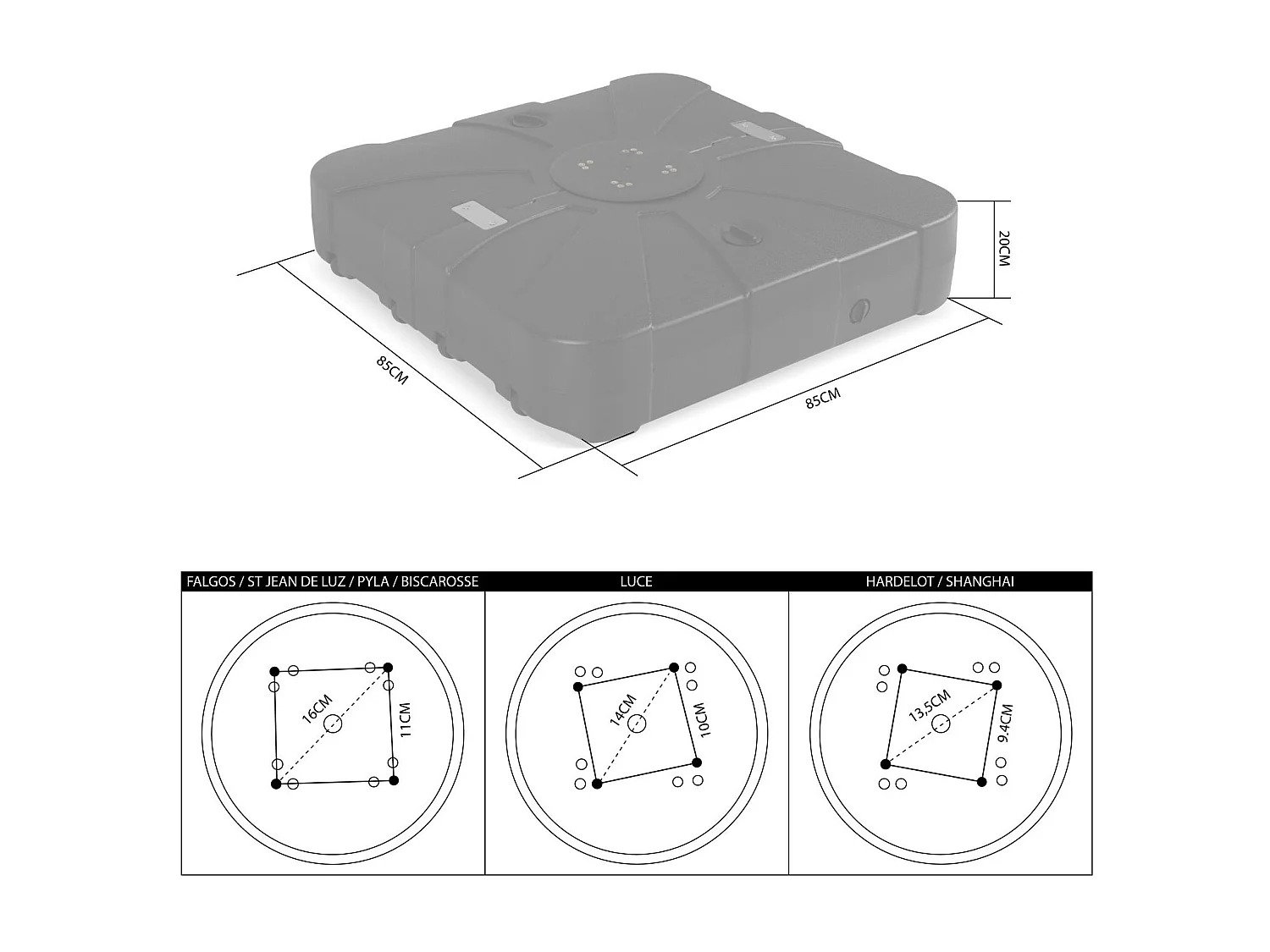 20CM

85CM

85CM

| FALGOS / ST JEAN DE LUZ / PYLA / BISCAROSSE | LUCE | HARDELOT / SHANGHAI |
|---|---|---|
| 16CM 11CM | 14CM 10CM | 13,5CM 9,4CM |