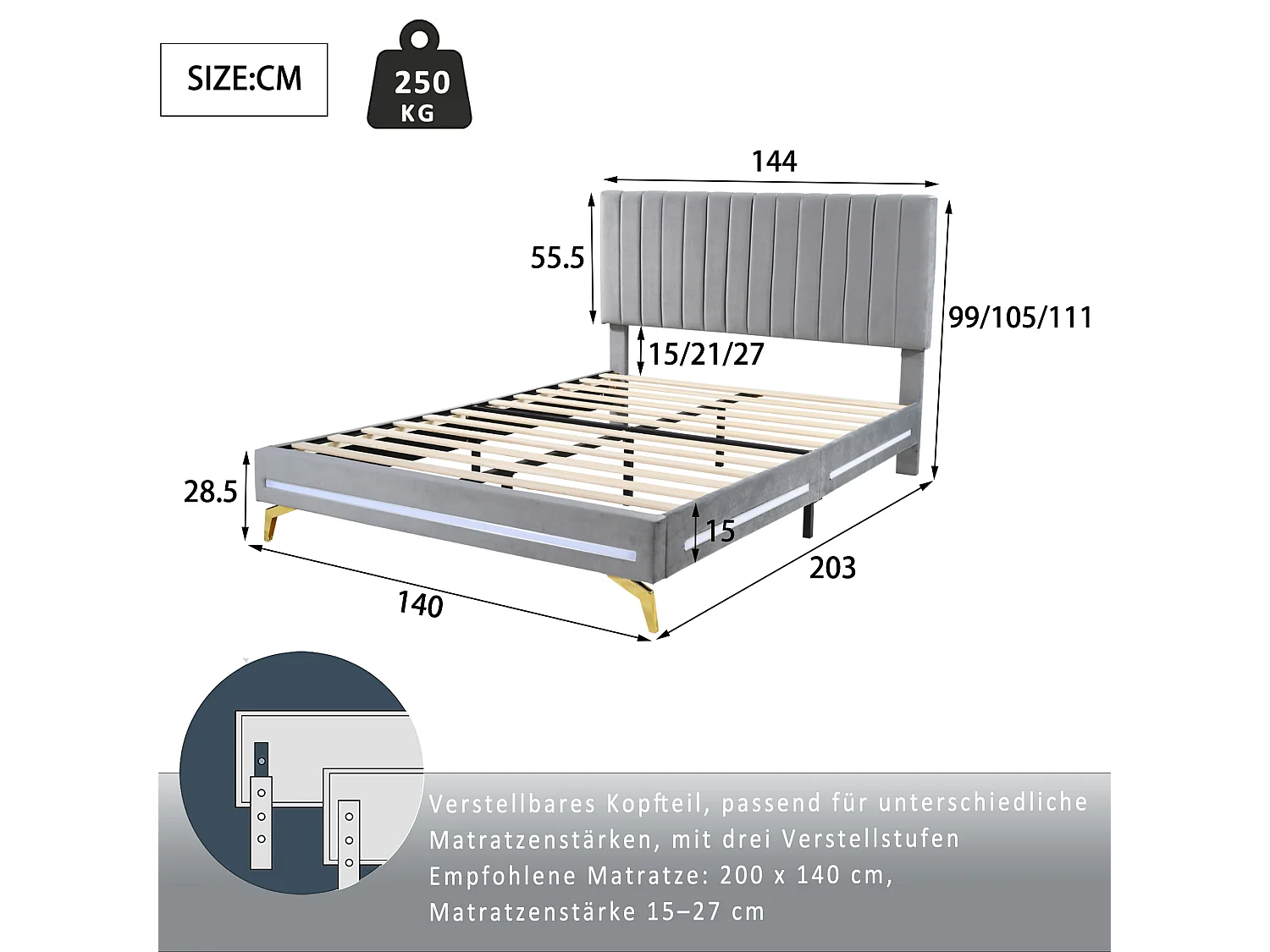 SIZE:CM

250
KG

144

55.5

99/105/111

15/21/27

28.5

15

203

140

Verstellbares Kopfteil, passend für unterschiedliche Matratzenstärken, mit drei Verstellstufen
Empfohlene Matratze: 200 x 140 cm, Matratzenstärke 15–27 cm