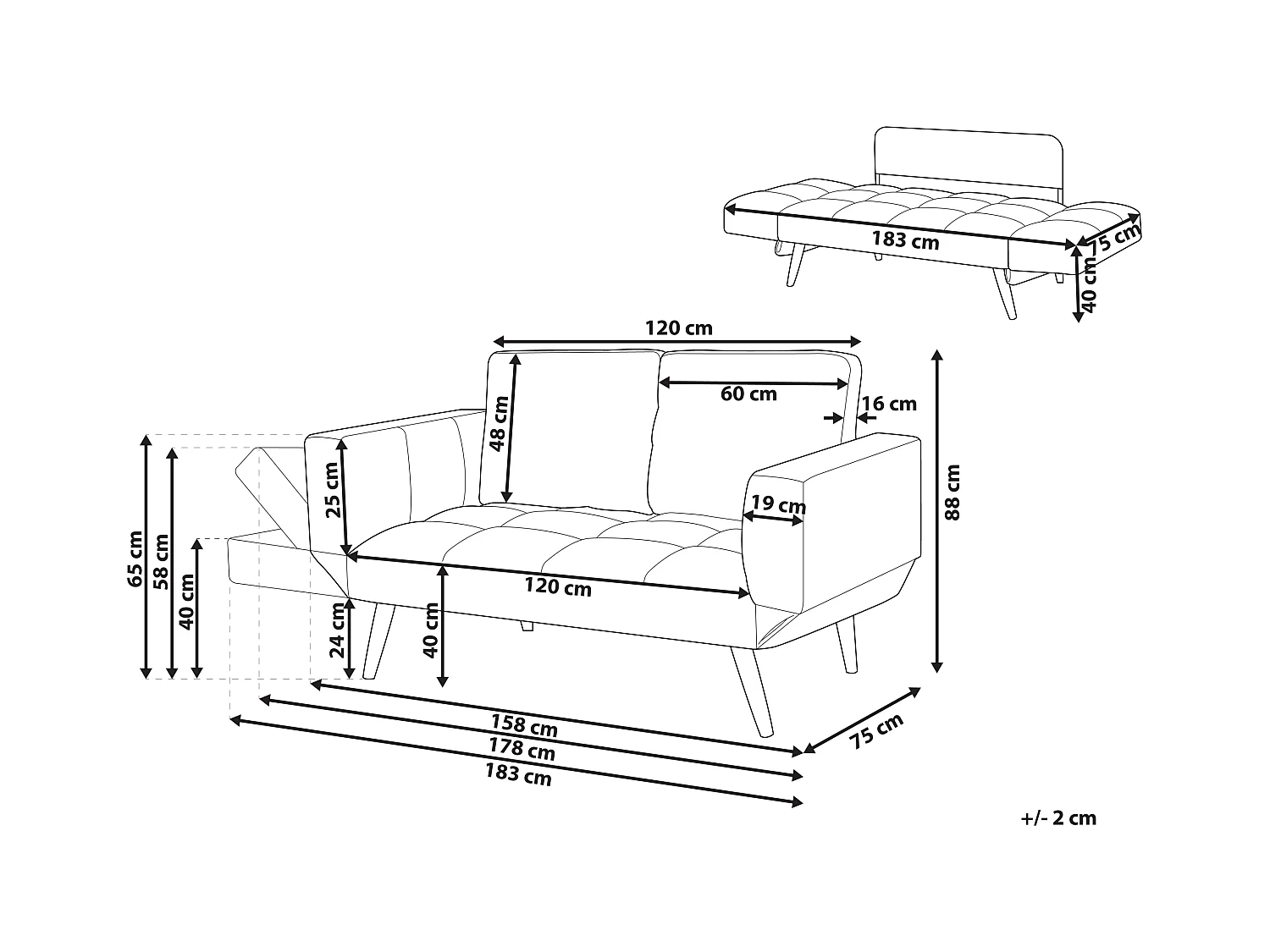 183 cm
75 cm
40 cm

120 cm
60 cm
16 cm
48 cm
25 cm
19 cm
88 cm
65 cm
58 cm
40 cm
120 cm
24 cm
40 cm
158 cm
178 cm
183 cm
75 cm

+/- 2 cm