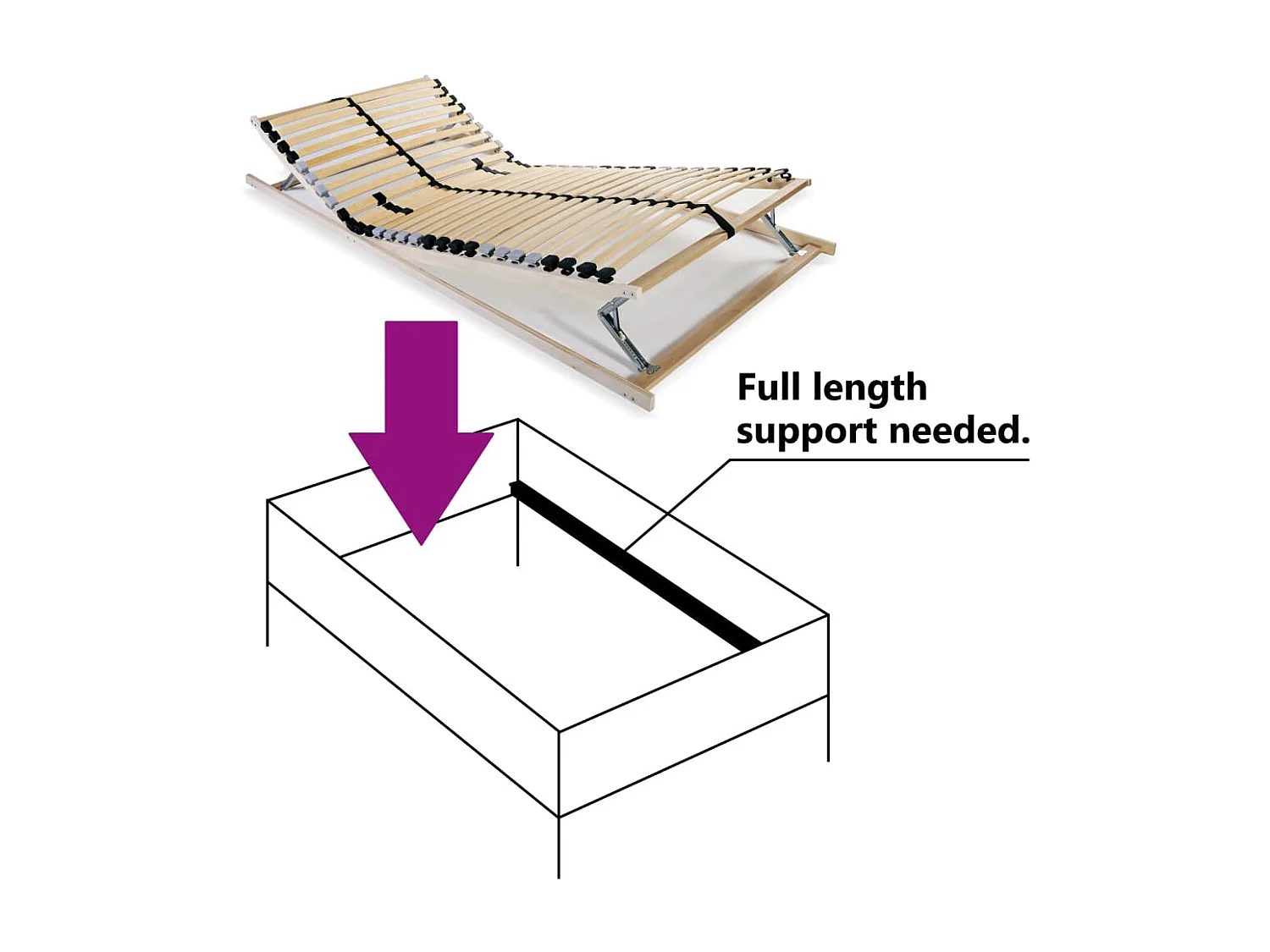 Full length support needed.