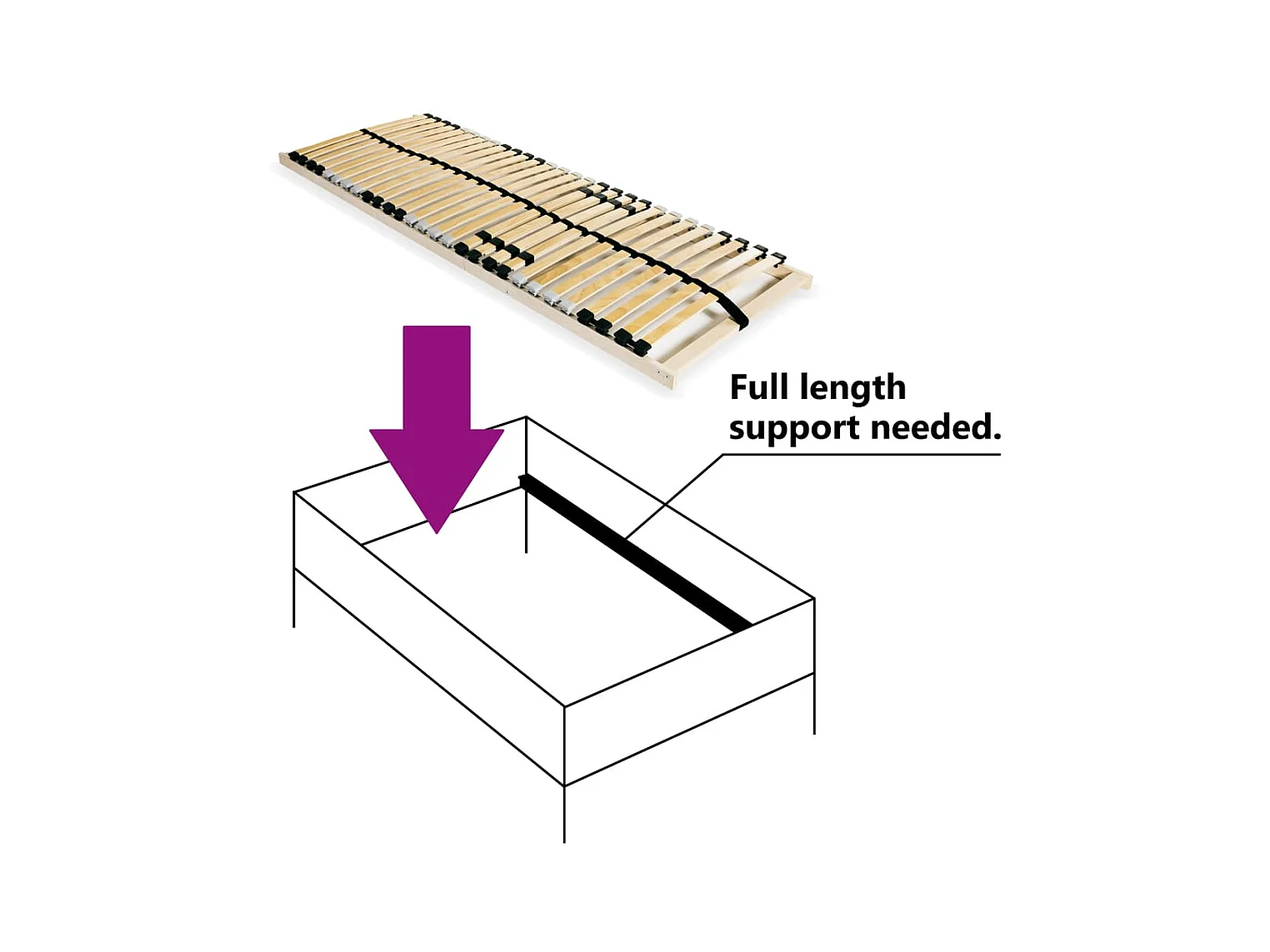 Full length support needed.