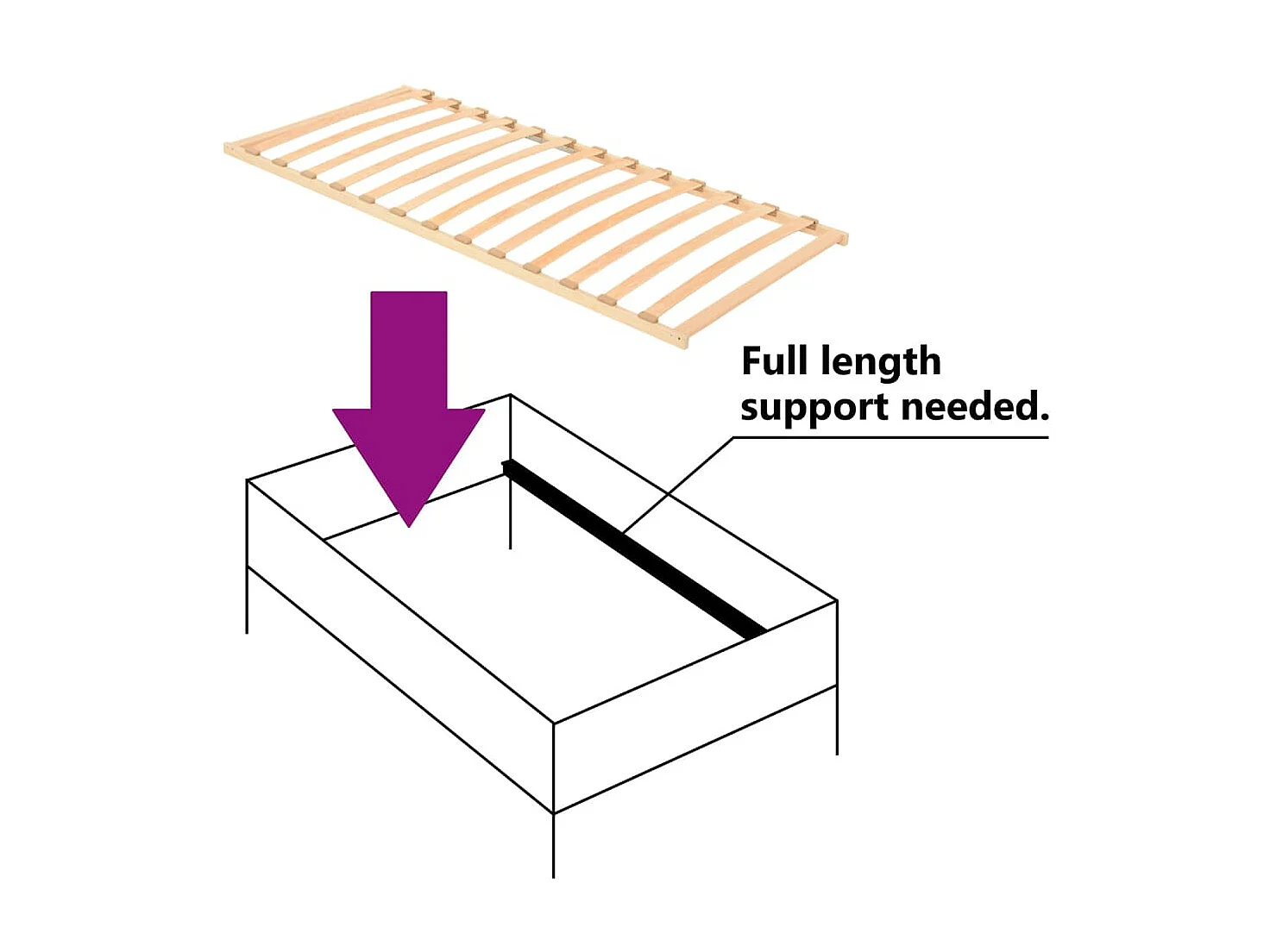 Full length
support needed.