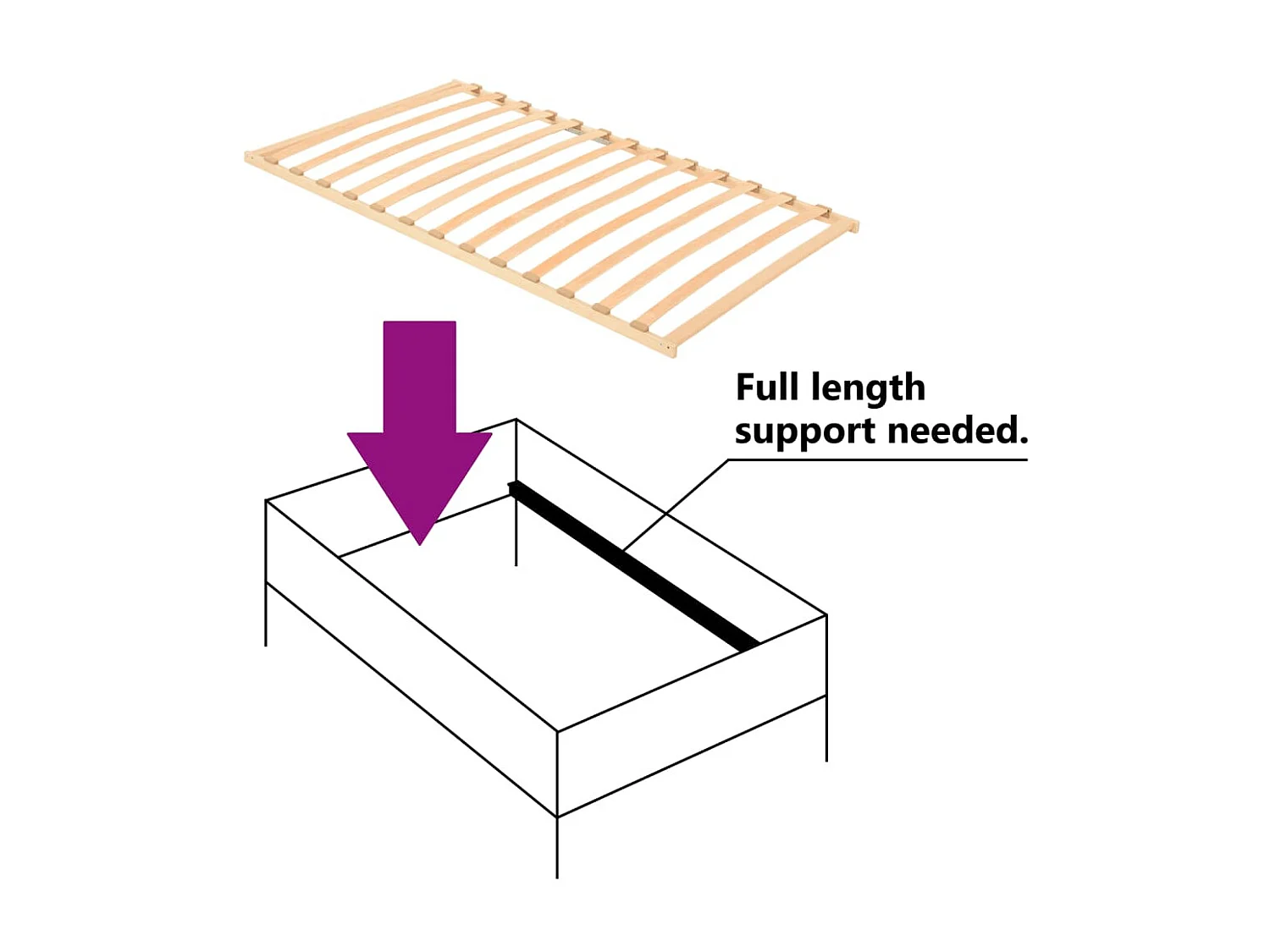 Full length support needed.