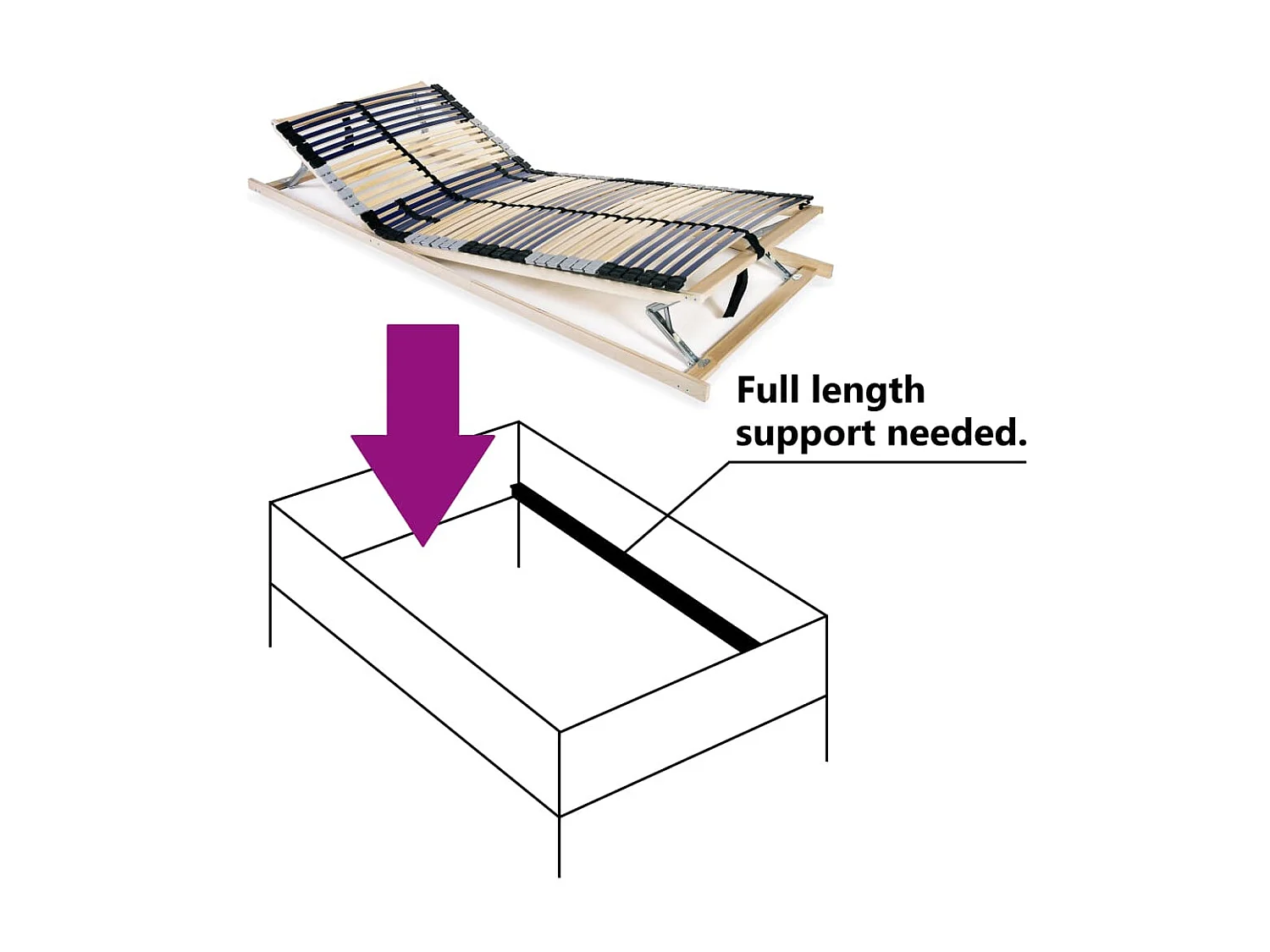 Full length support needed.