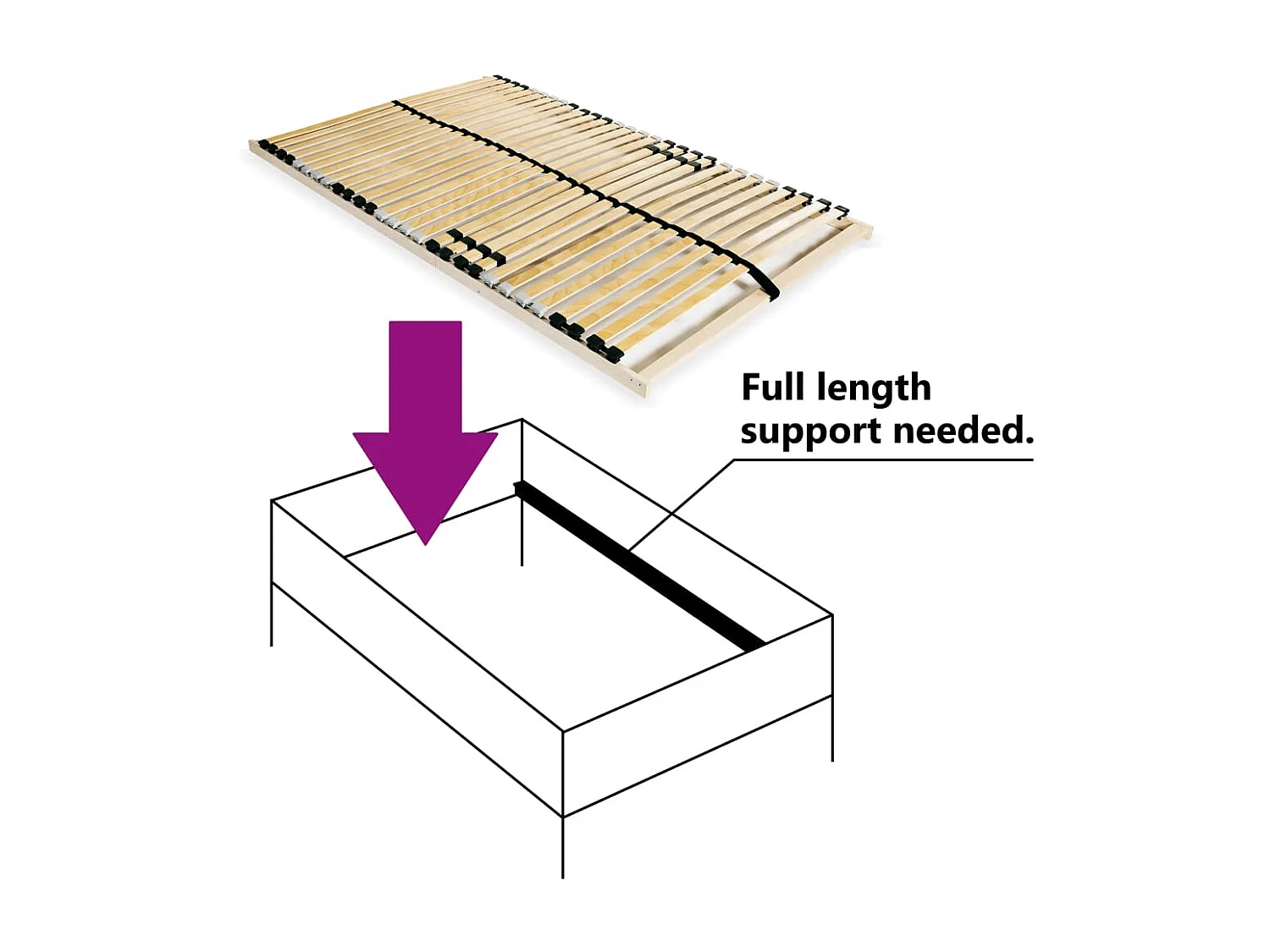 Full length support needed.