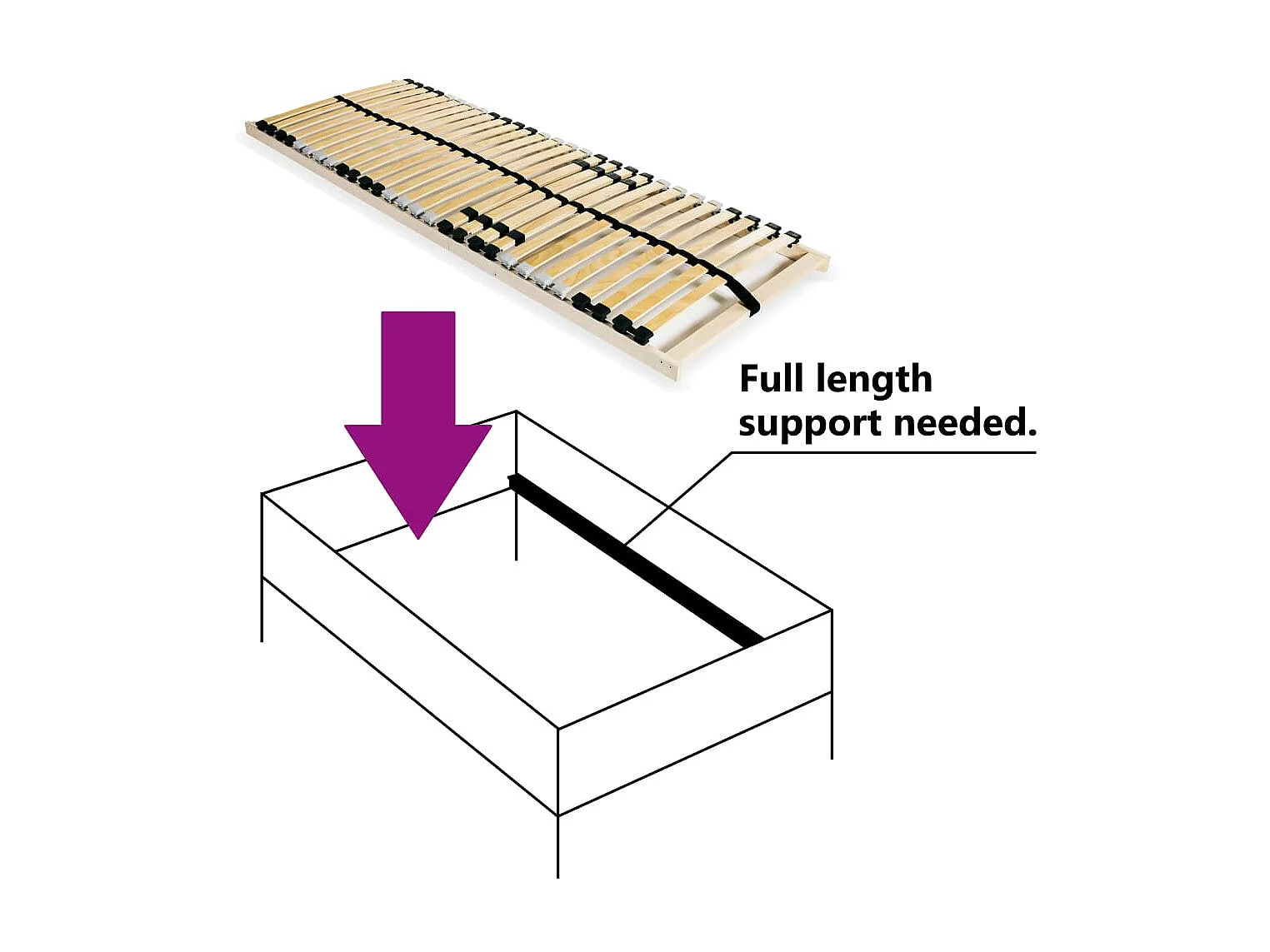 Full length support needed.