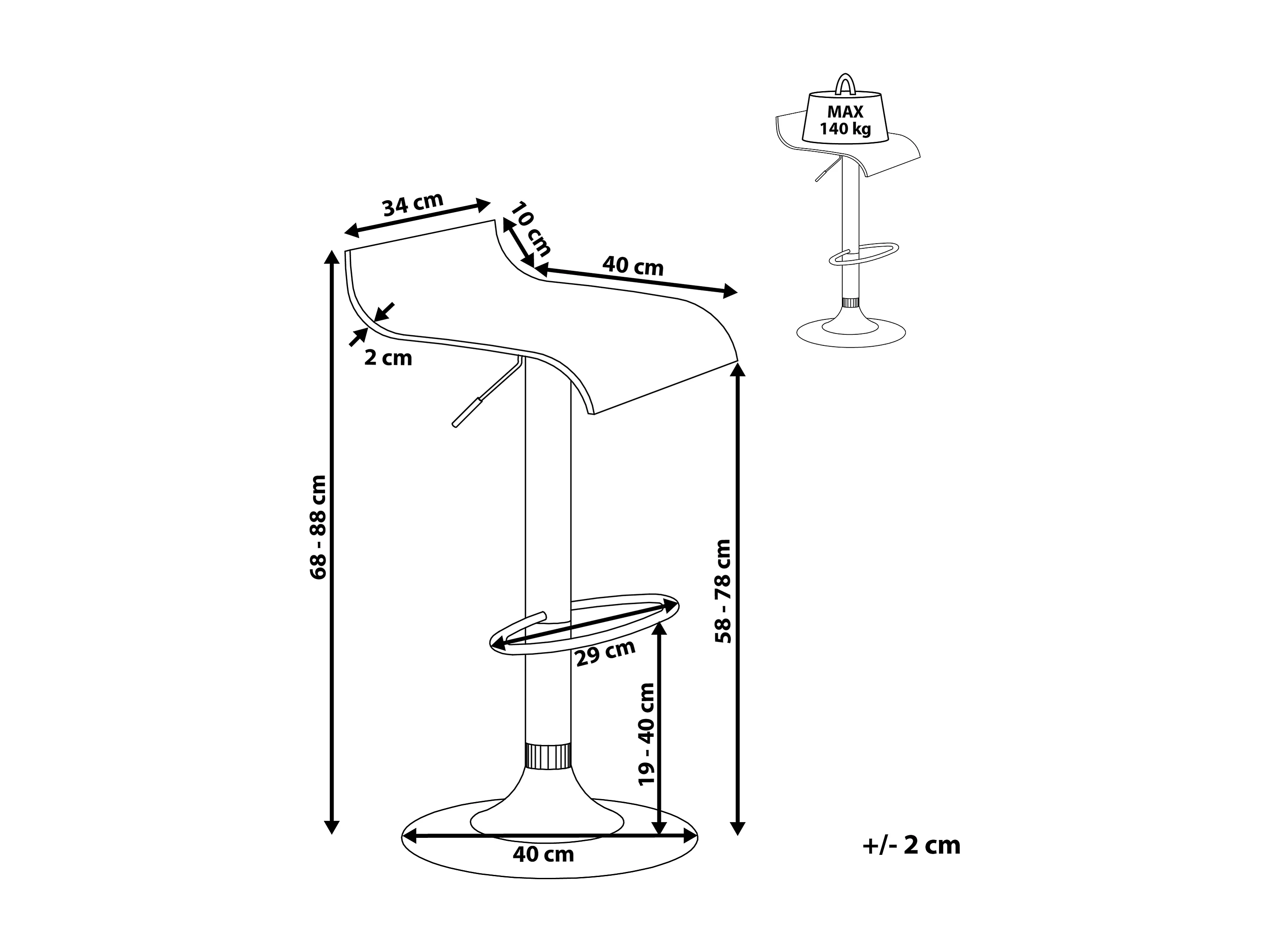 MAX
140 kg

34 cm

10 cm

40 cm

2 cm

68 - 88 cm

58 - 78 cm

29 cm

19 - 40 cm

40 cm

+/- 2 cm