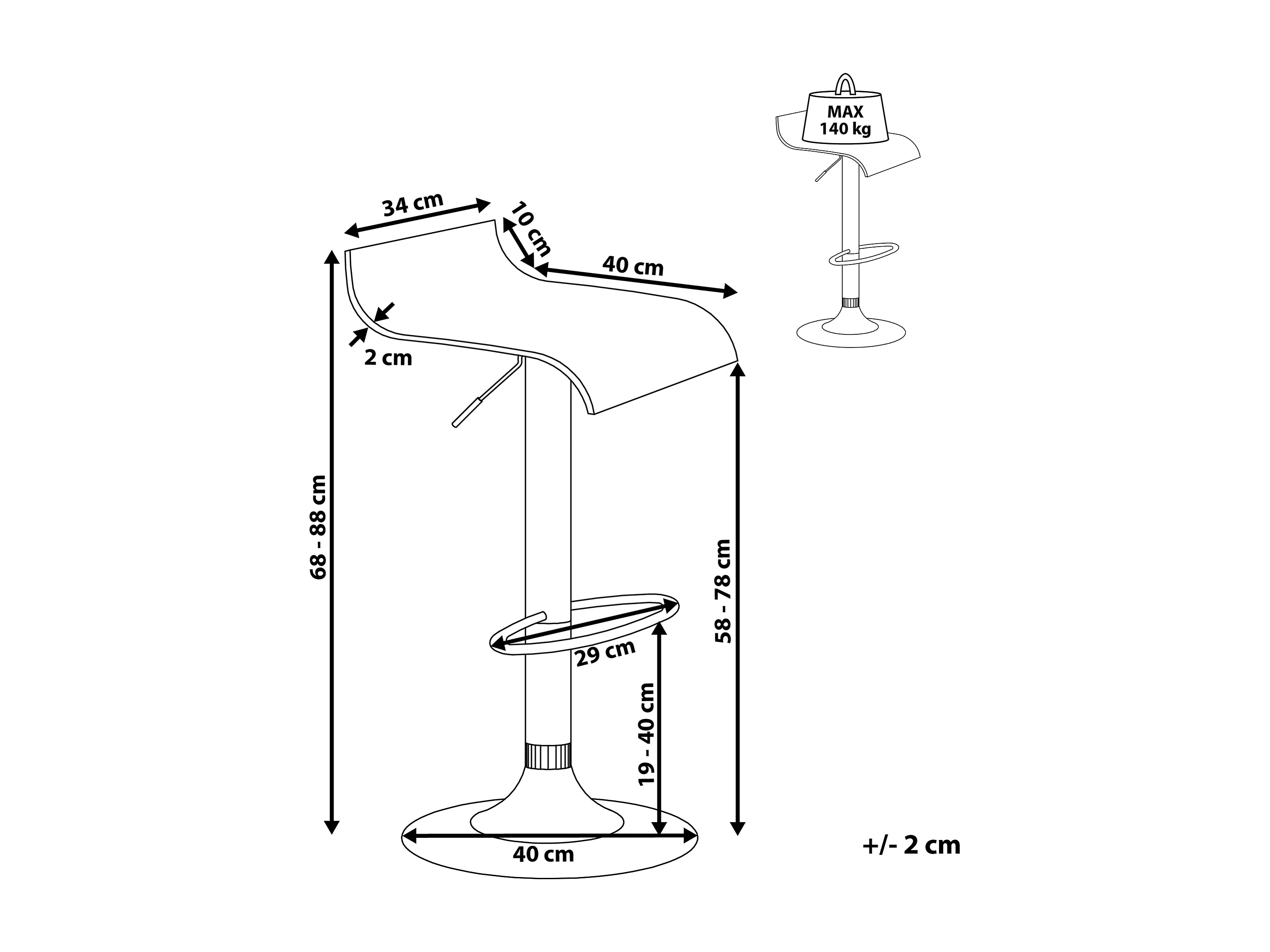 MAX
140 kg

34 cm

10 cm

40 cm

2 cm

68 - 88 cm

58 - 78 cm

29 cm

19 - 40 cm

40 cm

+/- 2 cm