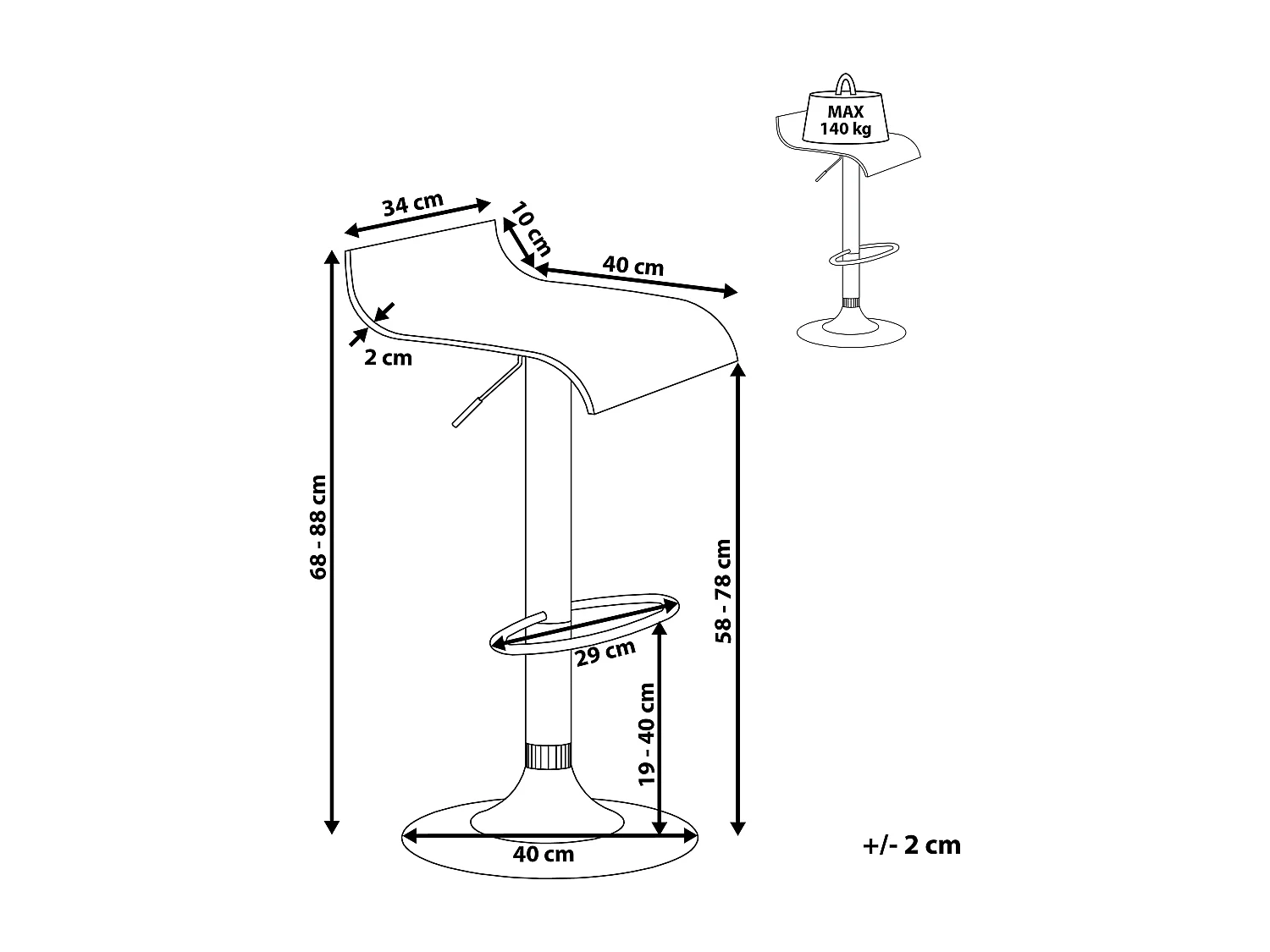 MAX
140 kg

34 cm

10 cm

40 cm

2 cm

68 - 88 cm

58 - 78 cm

29 cm

19 - 40 cm

40 cm

+/- 2 cm